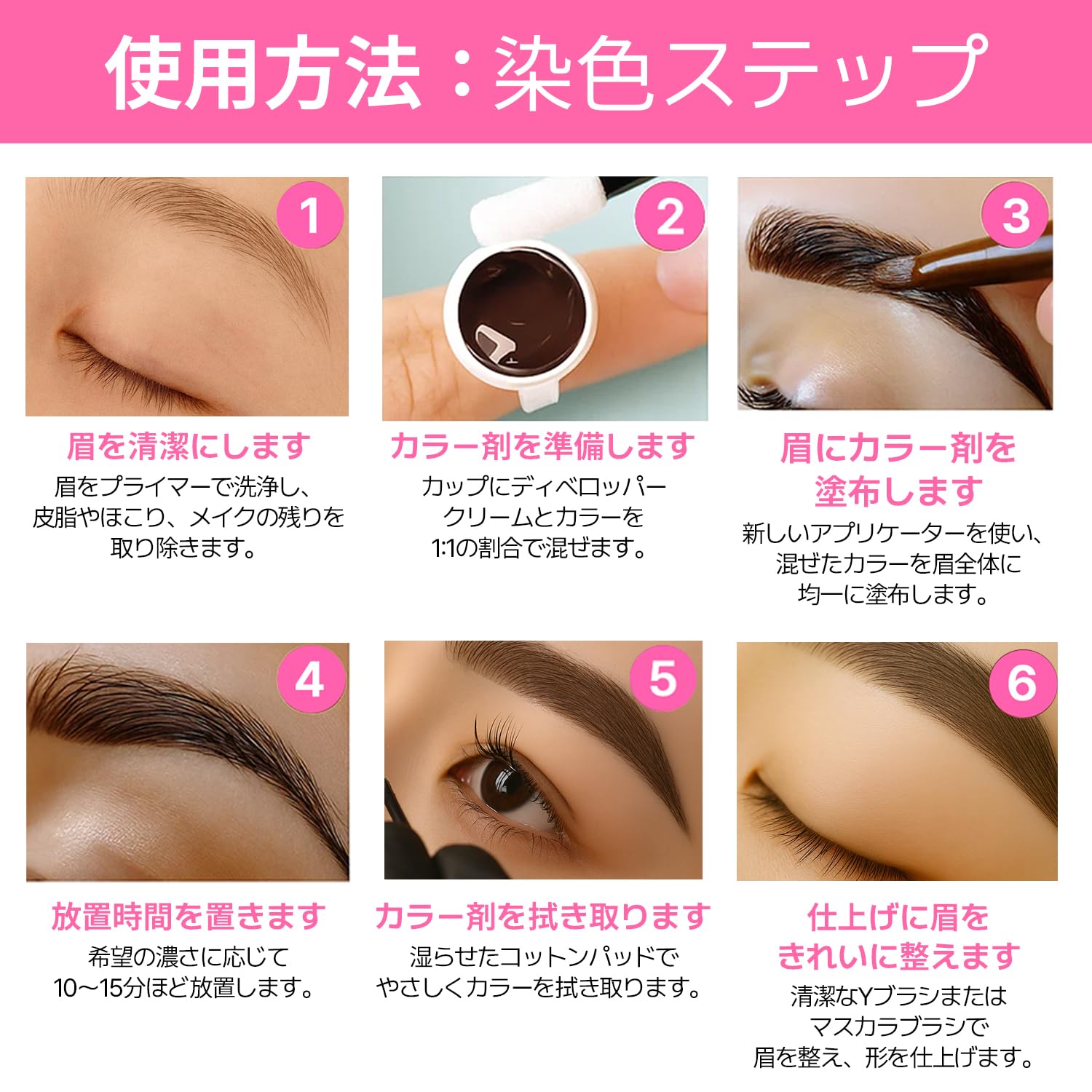 使用方法：染色ステップ

1

眉を清潔にします

眉をプライマーで洗浄し、皮脂やほこり、メイクの残りを取り除きます。

2

カラー剤を準備します

カップにディベロッパークリームとカラーを1:1の割合で混ぜます。

3

眉にカラー剤を塗布します

新しいアプリケーターを使い、混ぜたカラーを眉全体に均一に塗布します。

4

放置時間を置きます

希望の濃さに応じて10〜15分ほど放置します。

5

カラー剤を拭き取ります

湿らせたコットンパッドでやさしくカラーを拭き取ります。

6

仕上げに眉をきれいに整えます

清潔なYブラシまたはマスカラブラシで眉を整え、形を仕上げます。