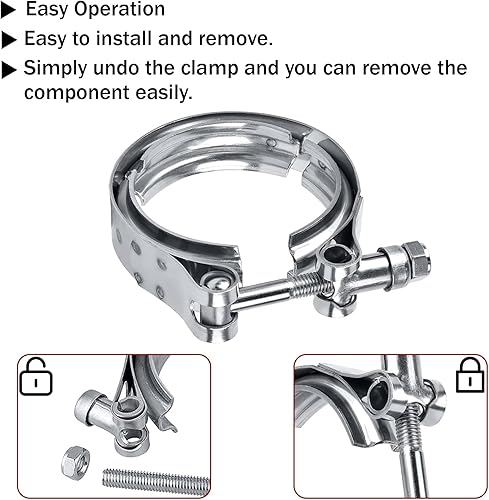 ▶ Easy Operation

▶ Easy to install and remove.

▶ Simply undo the clamp and you can remove the component easily.