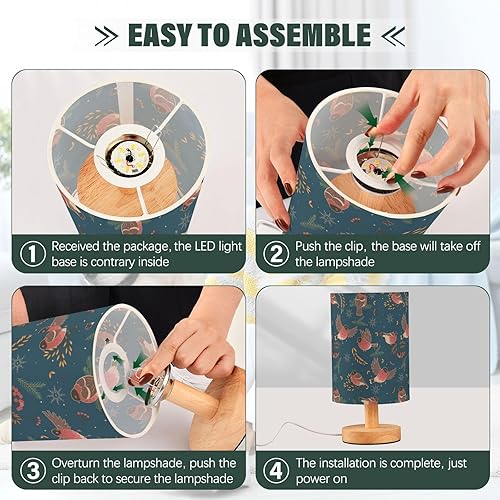 EASY TO ASSEMBLE

1 Received the package, the LED light base is contrary inside

2 Push the clip, the base will take off the lampshade

3 Overturn the lampshade, push the clip back to secure the lampshade

4 The installation is complete, just power on