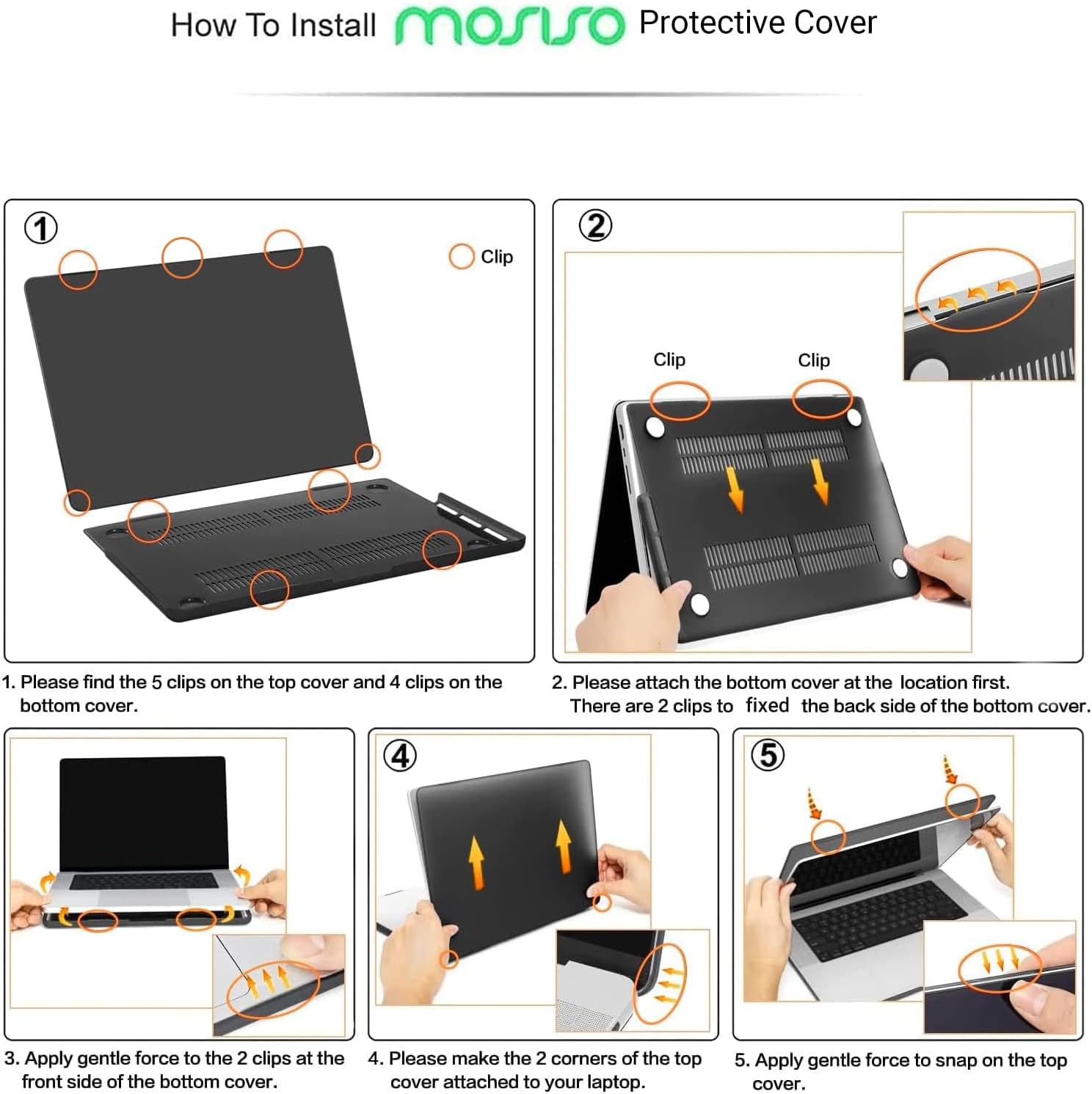 How To Install MOSISO Protective Cover

1

Clip

2

Clip

Clip

1. Please find the 5 clips on the top cover and 4 clips on the bottom cover.

2. Please attach the bottom cover at the location first. There are 2 clips to fixed the back side of the bottom cover.

4

5

3. Apply gentle force to the 2 clips at the front side of the bottom cover.

4. Please make the 2 corners of the top cover attached to your laptop.

5. Apply gentle force to snap on the top cover.