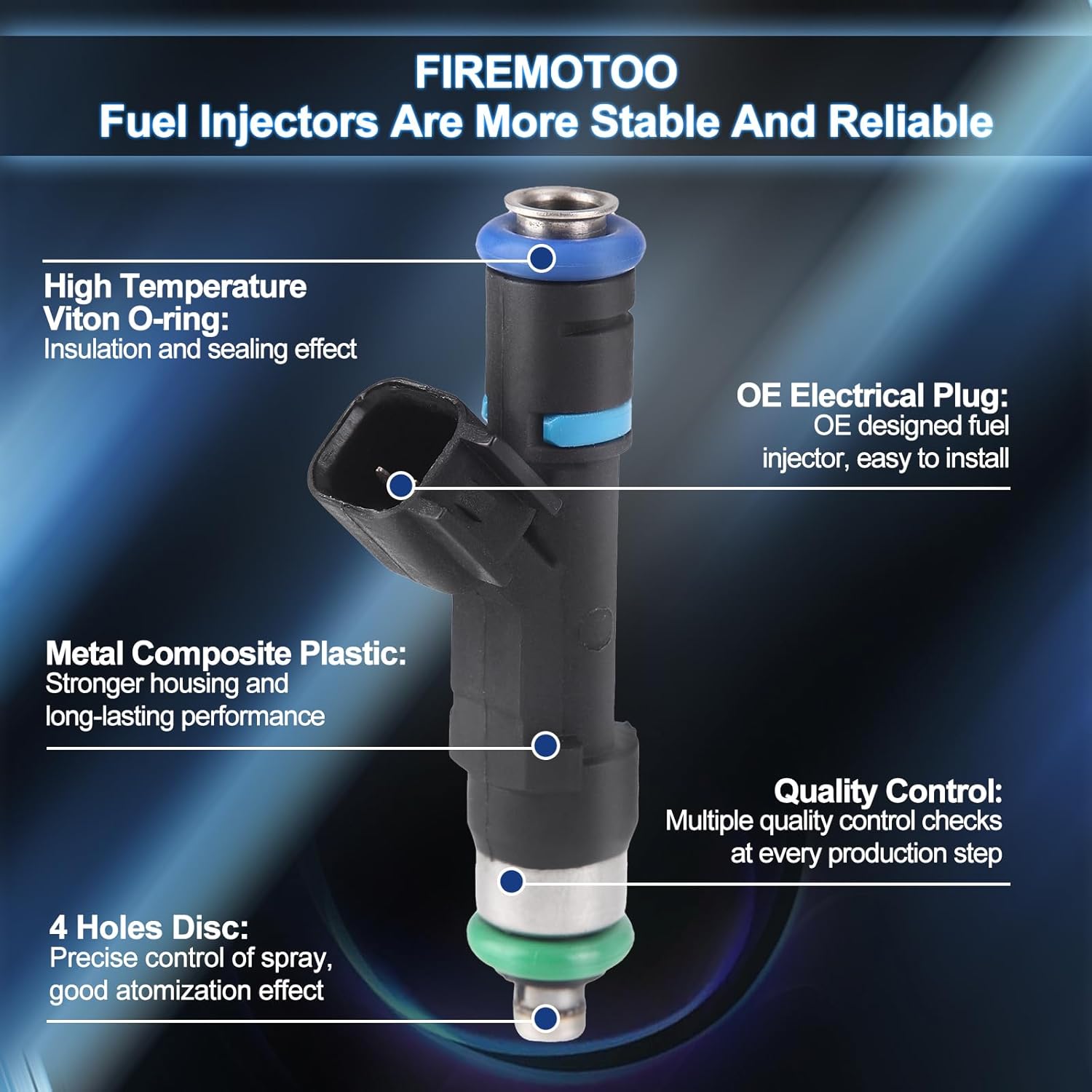 FIREMOTOO
Fuel Injectors Are More Stable And Reliable

High Temperature Viton O-ring:
Insulation and sealing effect

OE Electrical Plug:
OE designed fuel injector, easy to install

Metal Composite Plastic:
Stronger housing and long-lasting performance

Quality Control:
Multiple quality control checks at every production step

4 Holes Disc:
Precise control of spray, good atomization effect