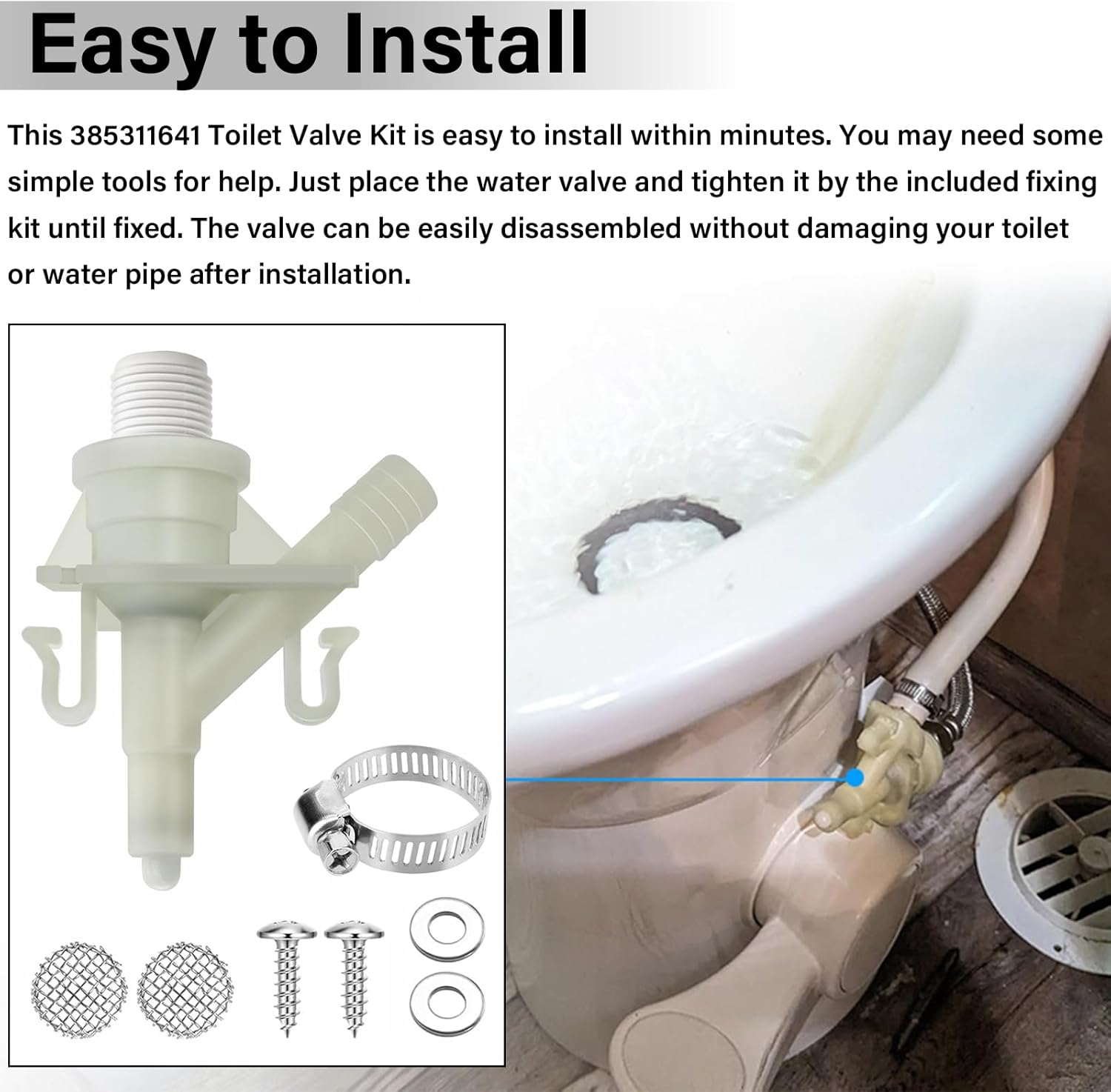 Easy to Install

This 385311641 Toilet Valve Kit is easy to install within minutes. You may need some simple tools for help. Just place the water valve and tighten it by the included fixing kit until fixed. The valve can be easily disassembled without damaging your toilet or water pipe after installation.