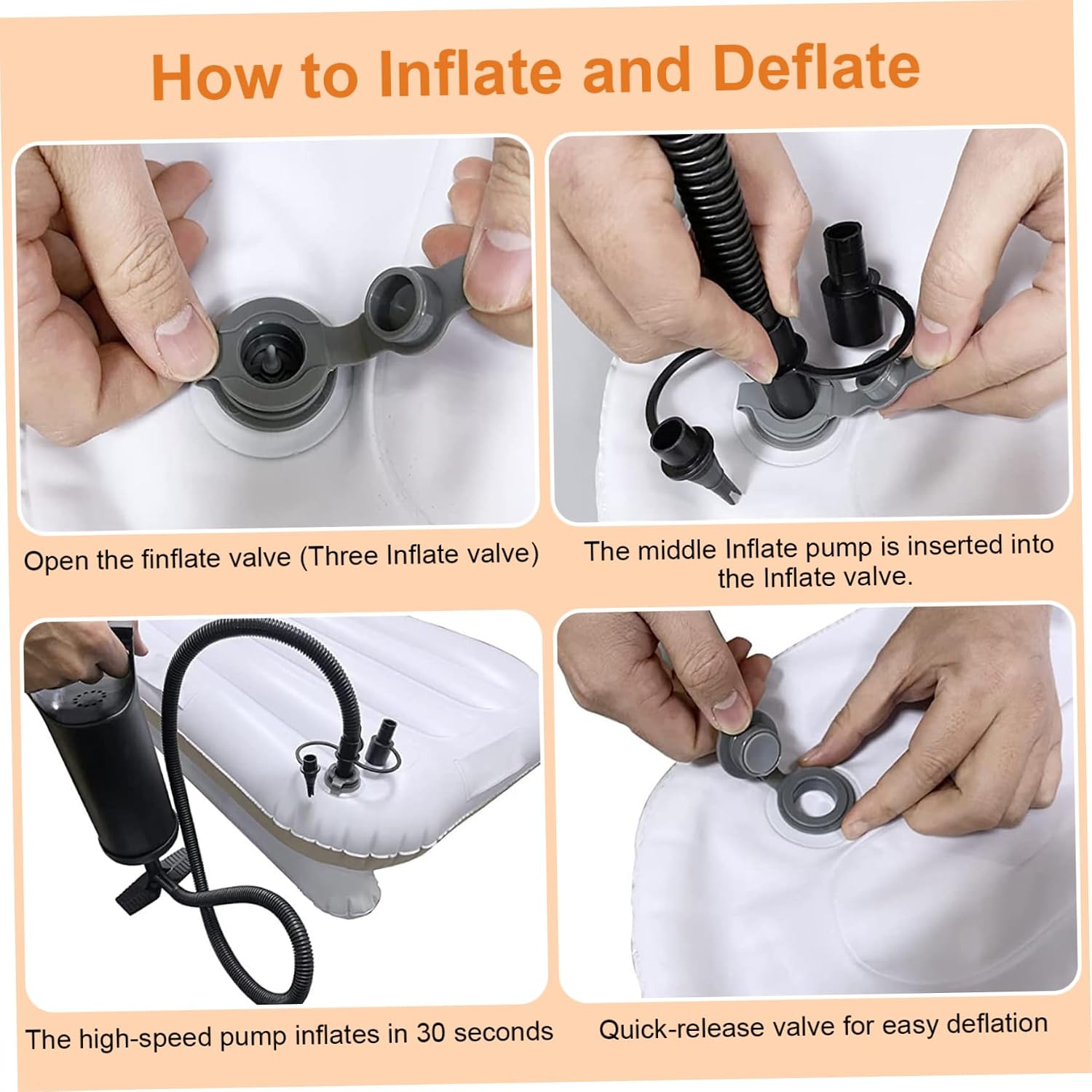 How to Inflate and Deflate

Open the finflate valve (Three Inflate valve)

The middle Inflate pump is inserted into the Inflate valve.

The high-speed pump inflates in 30 seconds

Quick-release valve for easy deflation