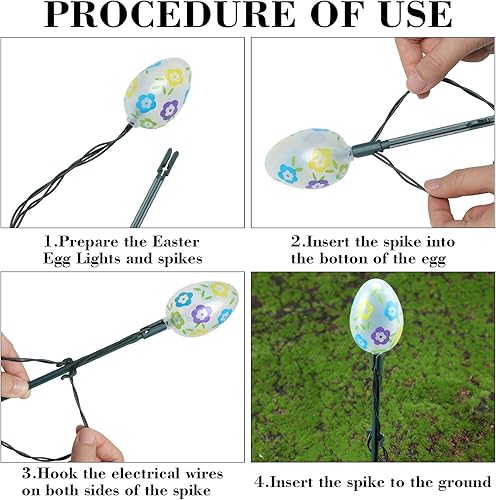 PROCEDURE OF USE

1.Prepare the Easter Egg Lights and spikes

2.Insert the spike into the botton of the egg

3.Hook the electrical wires on both sides of the spike

4.Insert the spike to the ground