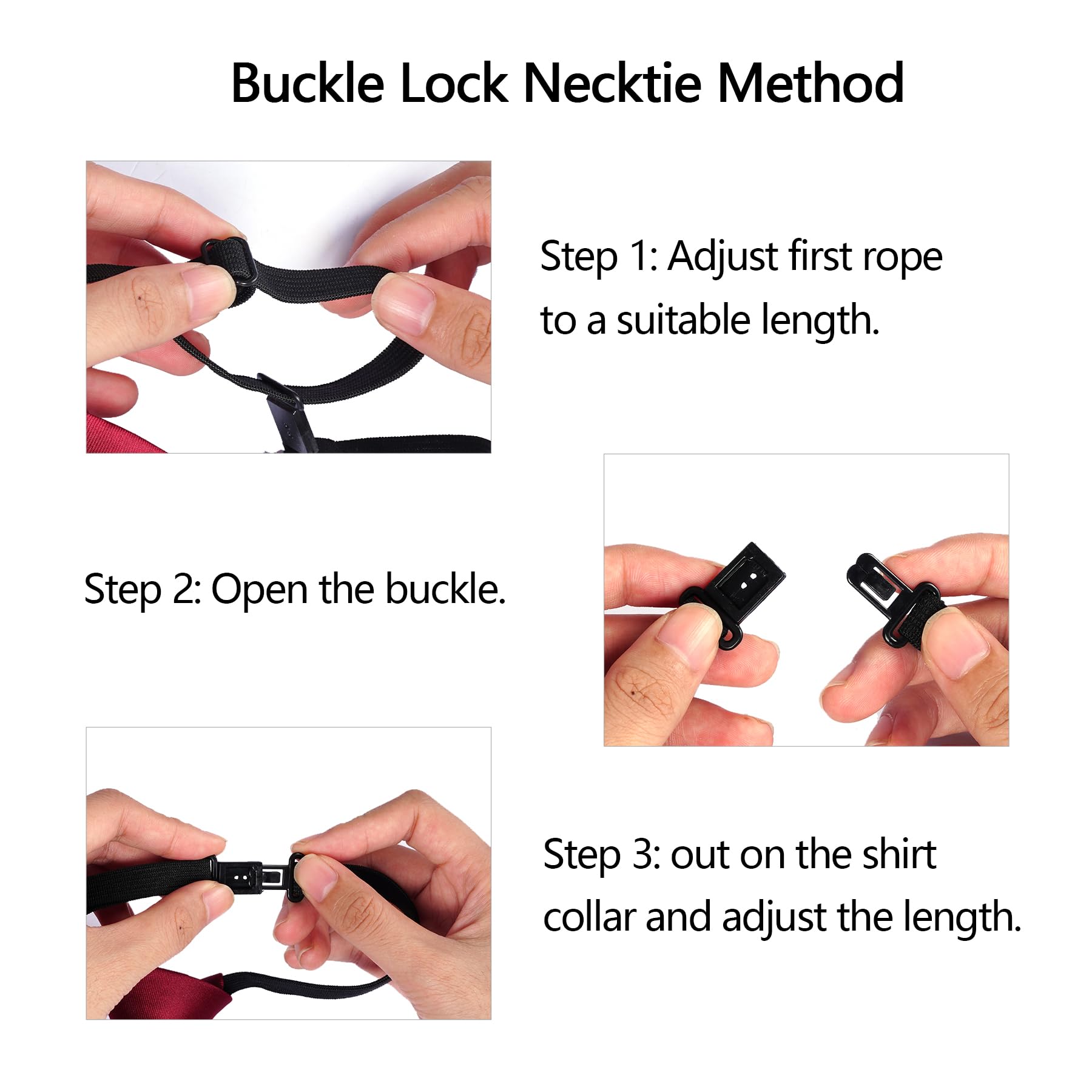 Buckle Lock Necktie Method

Step 1: Adjust first rope to a suitable length.

Step 2: Open the buckle.

Step 3: out on the shirt collar and adjust the length.