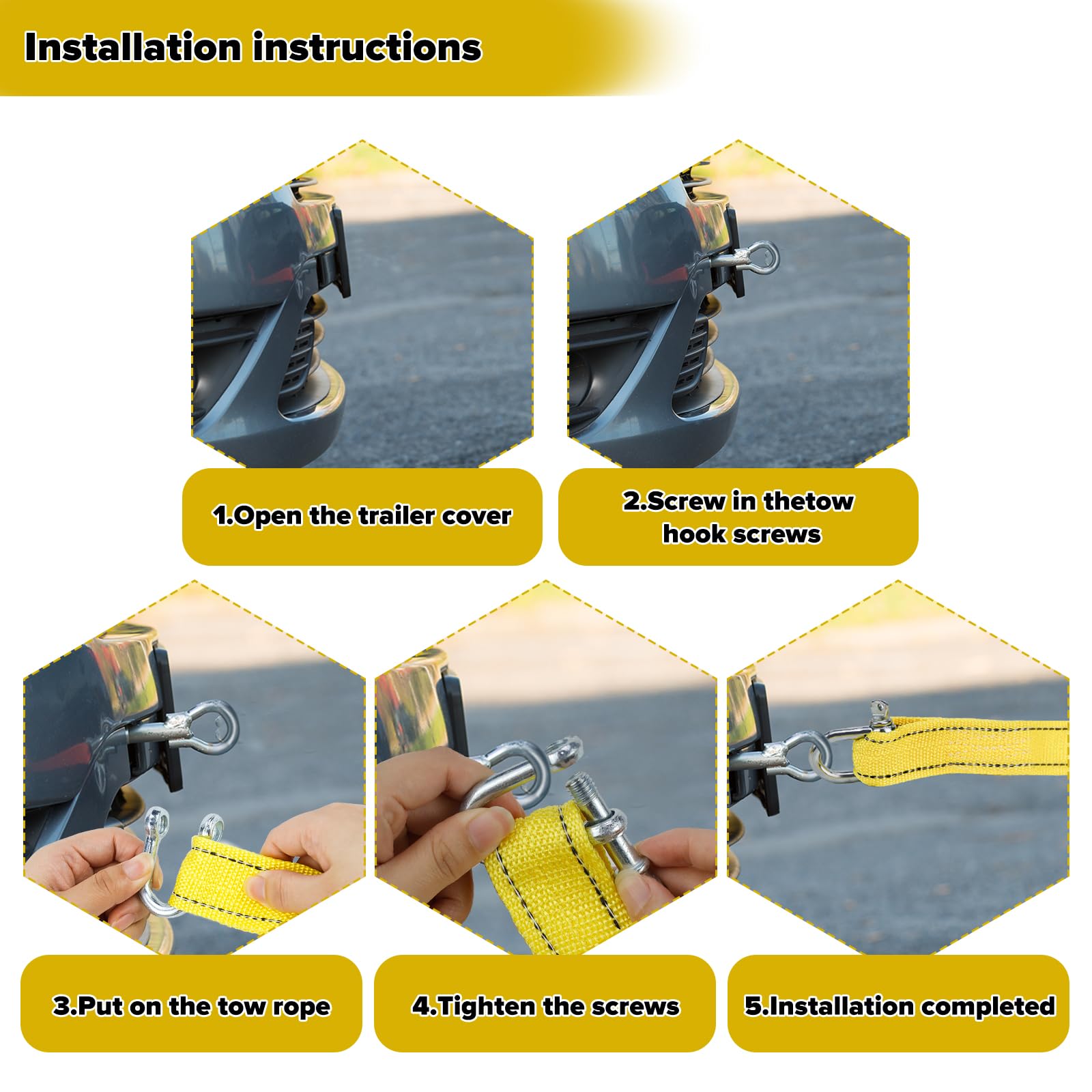 Installation instructions

1.Open the trailer cover

2.Screw in thetow hook screws

3.Put on the tow rope

4.Tighten the screws

5.Installation completed