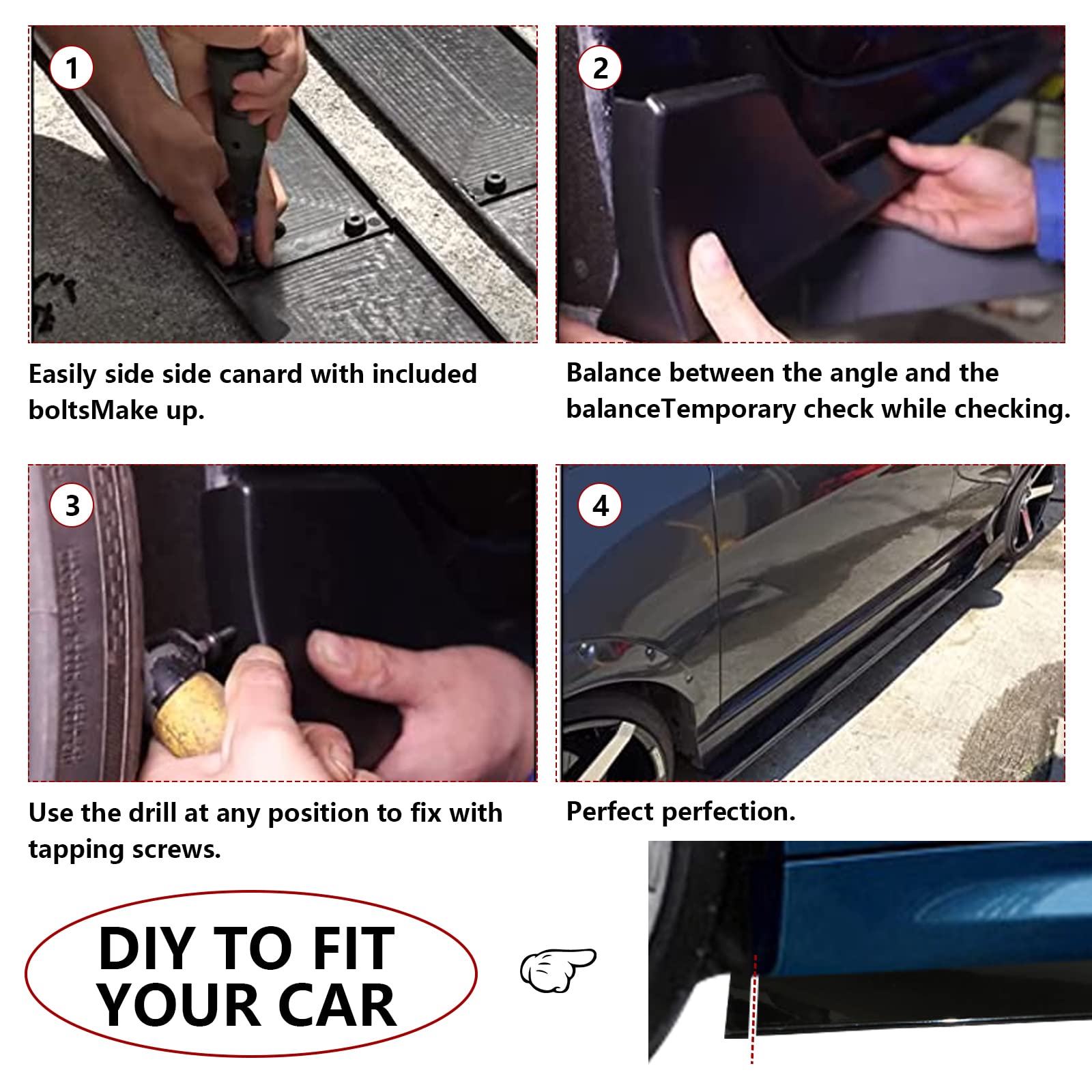 1

Easily side side canard with included boltsMake up.

2

Balance between the angle and the balanceTemporary check while checking.

3

Use the drill at any position to fix with tapping screws.

4

Perfect perfection.

DIY TO FIT YOUR CAR