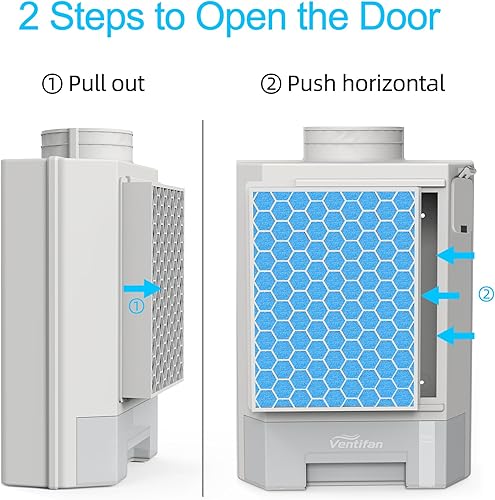 2 Steps to Open the Door

① Pull out

② Push horizontal

①

②

Ventifan