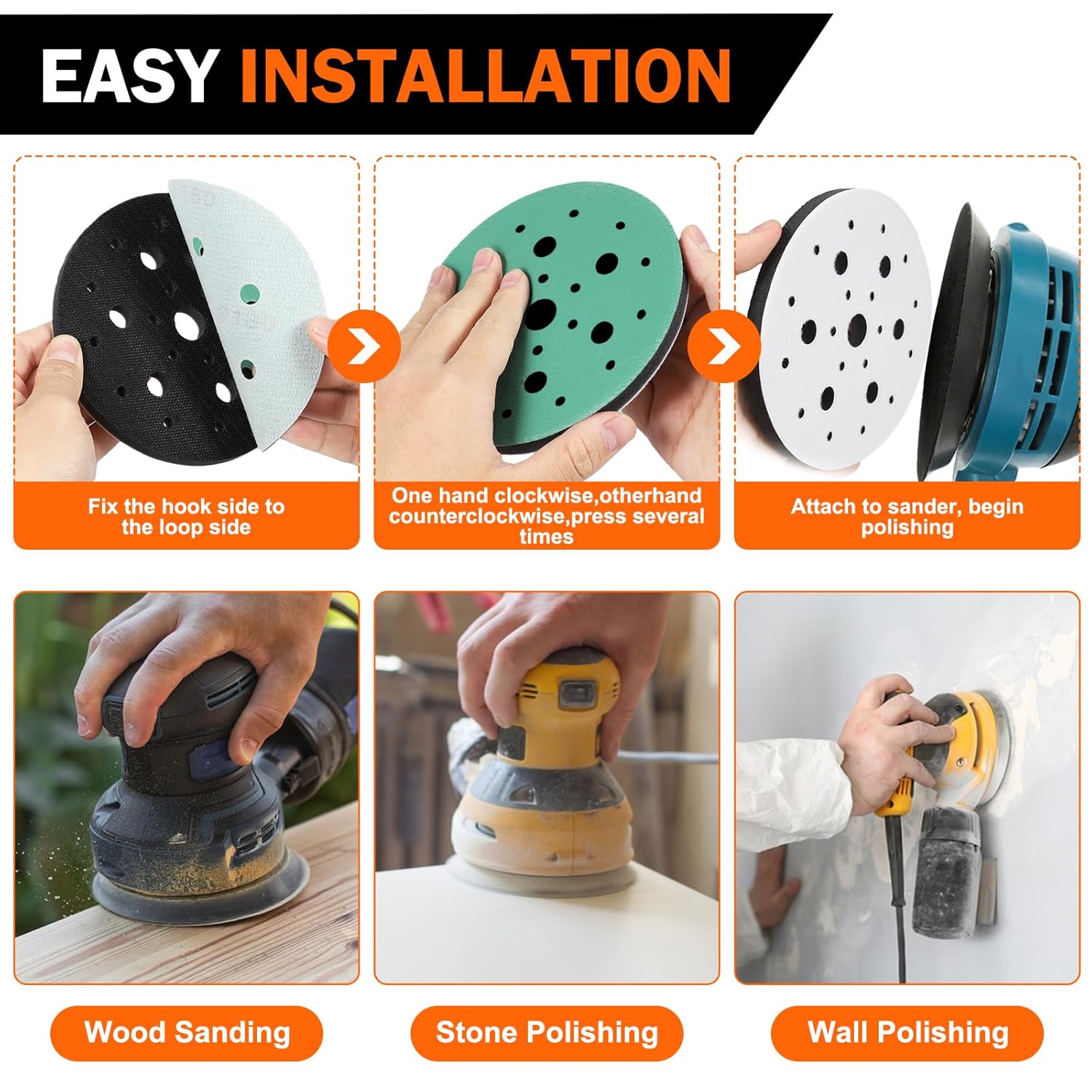 EASY INSTALLATION

Fix the hook side to the loop side

One hand clockwise,otherhand counterclockwise,press several times

Attach to sander, begin polishing

Wood Sanding

Stone Polishing

Wall Polishing