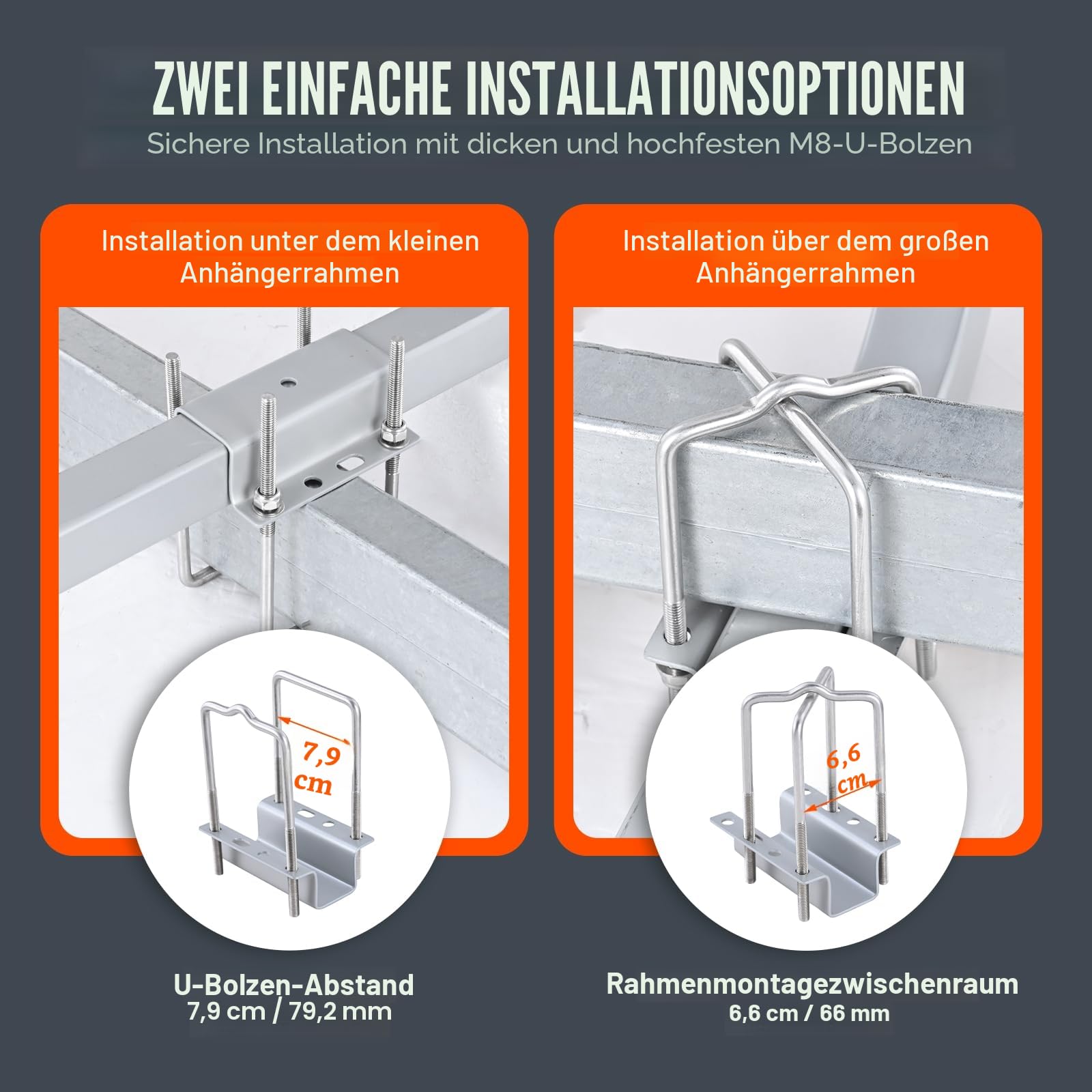 ZWEI EINFACHE INSTALLATIONSOPTIONEN

Sichere Installation mit dicken und hochfesten M8-U-Bolzen

Installation unter dem kleinen Anhängerrahmen

7,9 cm

U-Bolzen-Abstand
7,9 cm / 79,2 mm

Installation über dem großen Anhängerrahmen

6,6 cm

Rahmenmontagezwischenraum
6,6 cm / 66 mm