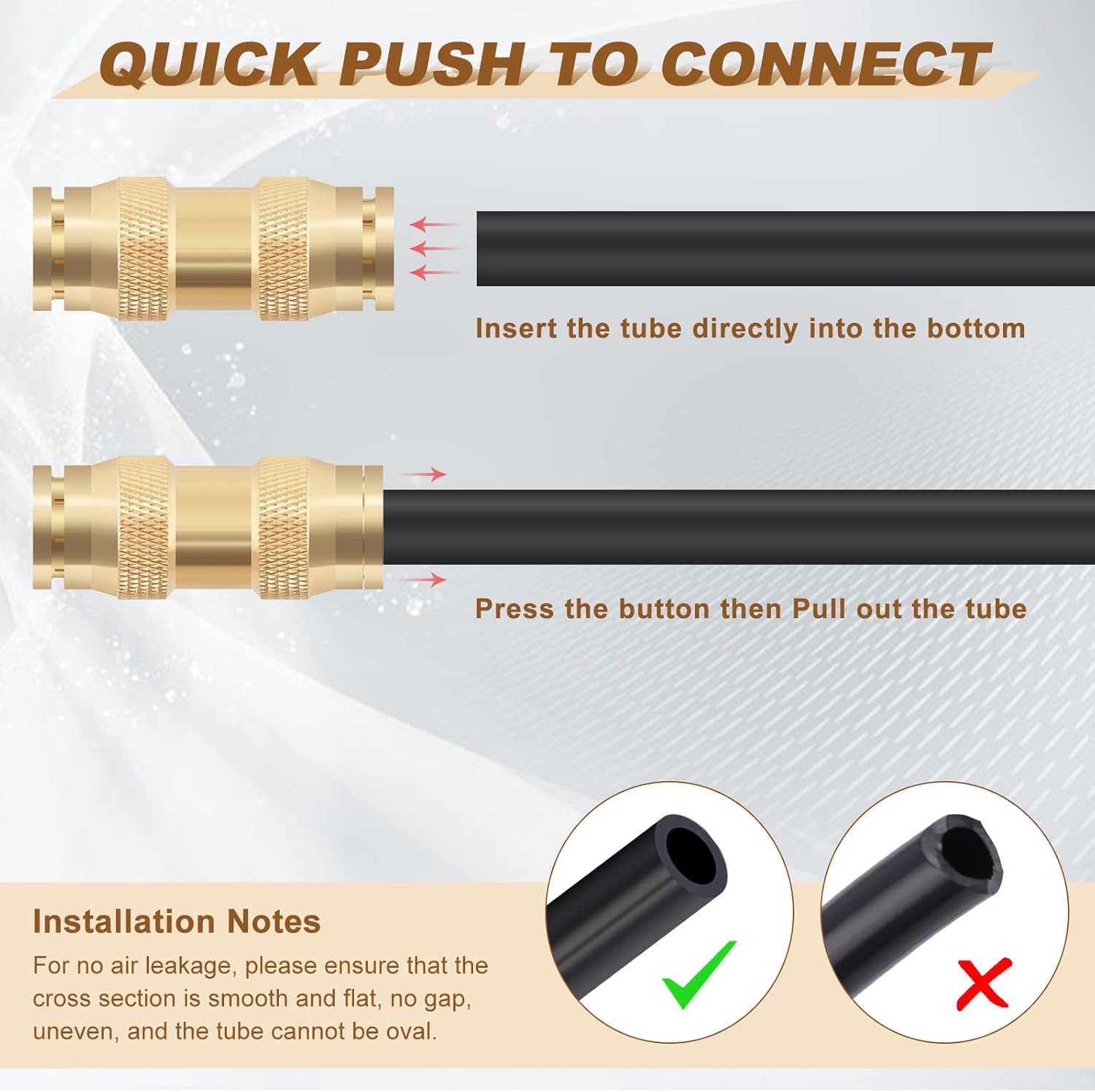 QUICK PUSH TO CONNECT

Insert the tube directly into the bottom

Press the button then Pull out the tube

Installation Notes

For no air leakage, please ensure that the cross section is smooth and flat, no gap, uneven, and the tube cannot be oval.