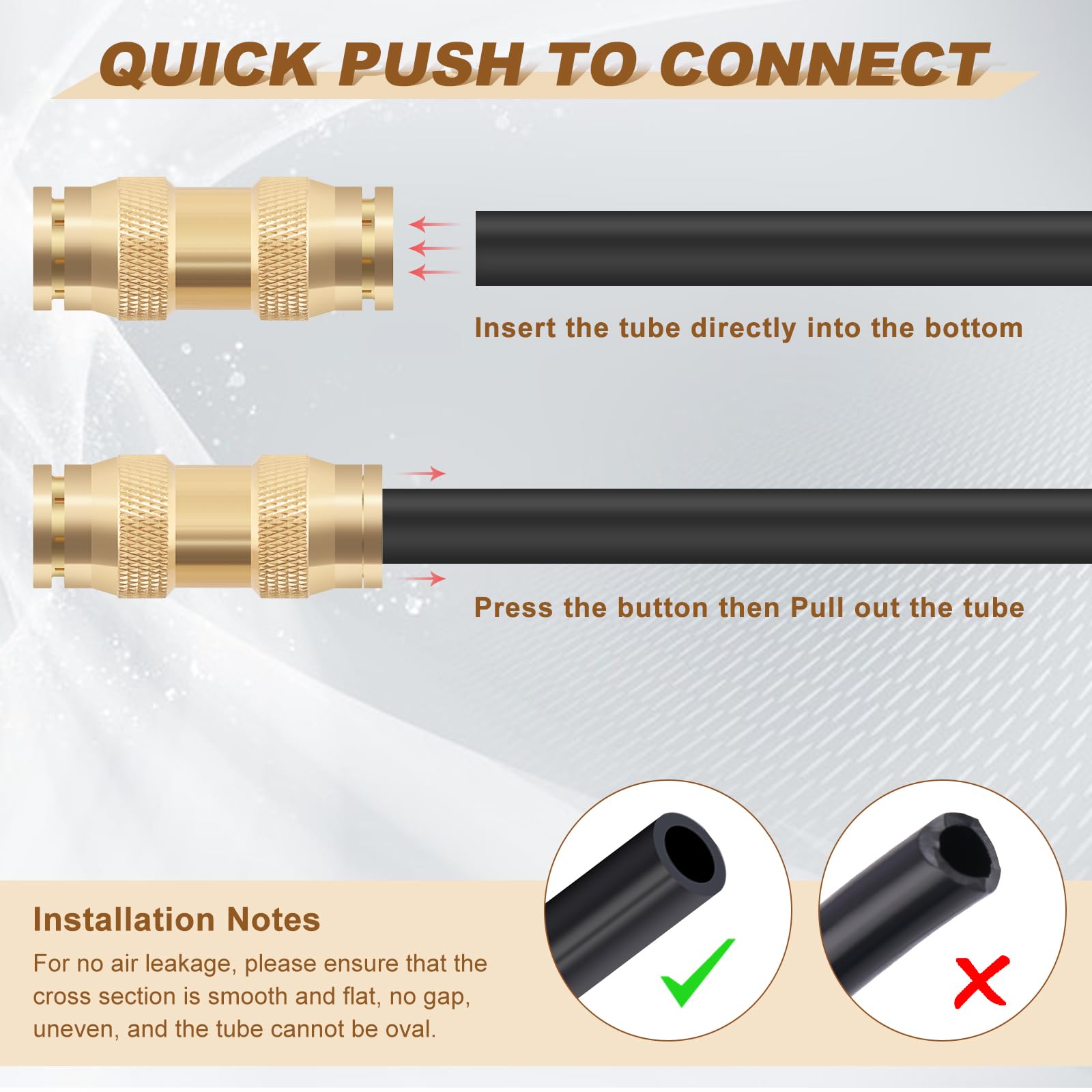 QUICK PUSH TO CONNECT

Insert the tube directly into the bottom

Press the button then Pull out the tube

Installation Notes

For no air leakage, please ensure that the cross section is smooth and flat, no gap, uneven, and the tube cannot be oval.