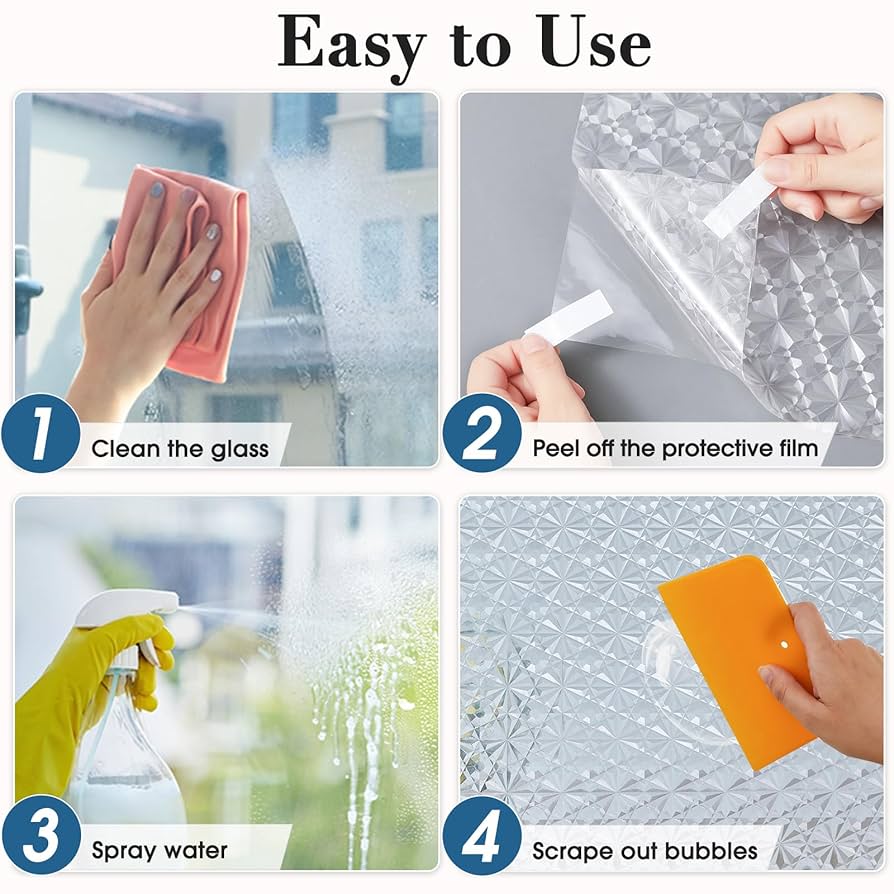 Easy to Use

1 Clean the glass

2 Peel off the protective film

3 Spray water

4 Scrape out bubbles