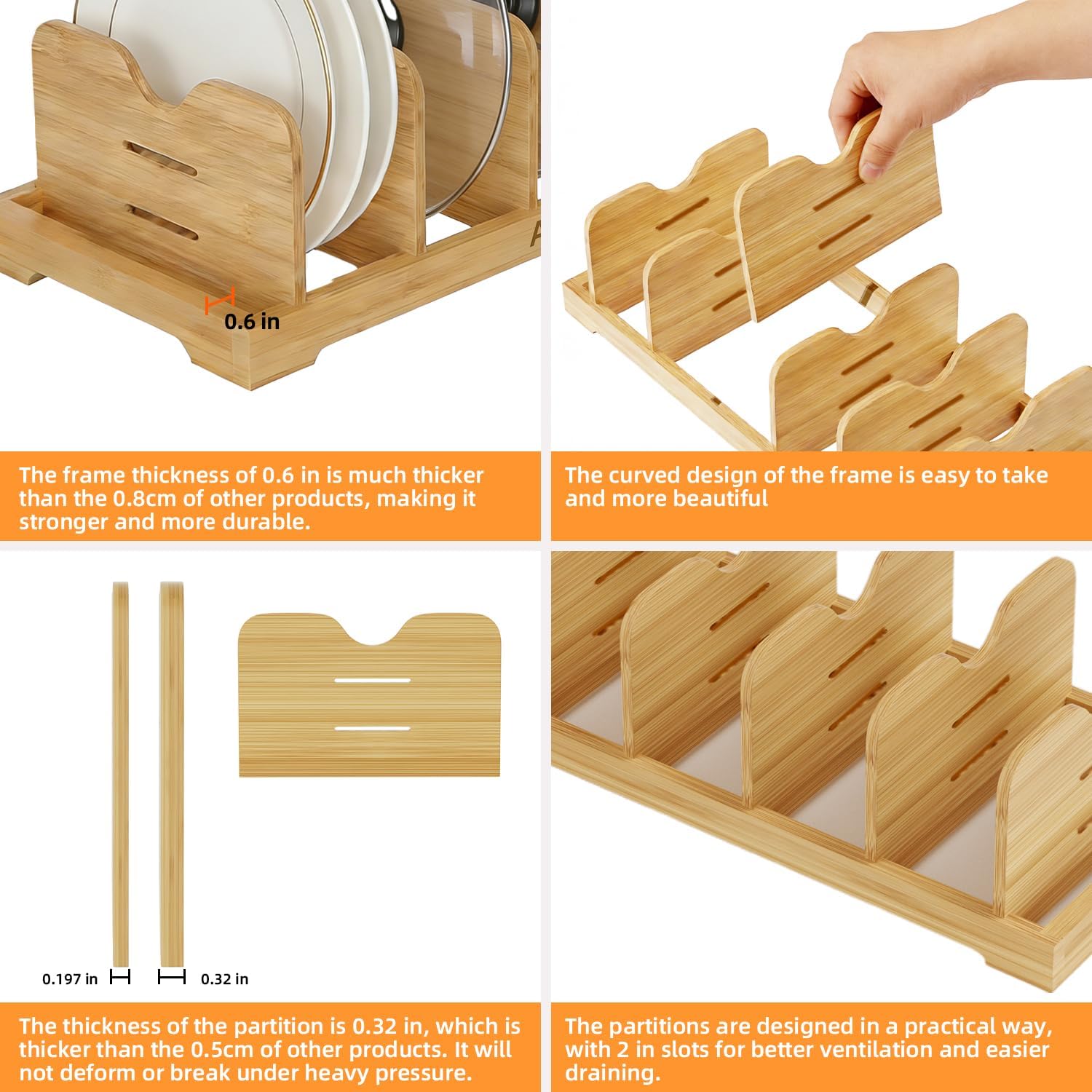 0.6 in

The frame thickness of 0.6 in is much thicker than the 0.8cm of other products, making it stronger and more durable.

The curved design of the frame is easy to take and more beautiful

0.197 in

0.32 in

The thickness of the partition is 0.32 in, which is thicker than the 0.5cm of other products. It will not deform or break under heavy pressure.

The partitions are designed in a practical way, with 2 in slots for better ventilation and easier draining.