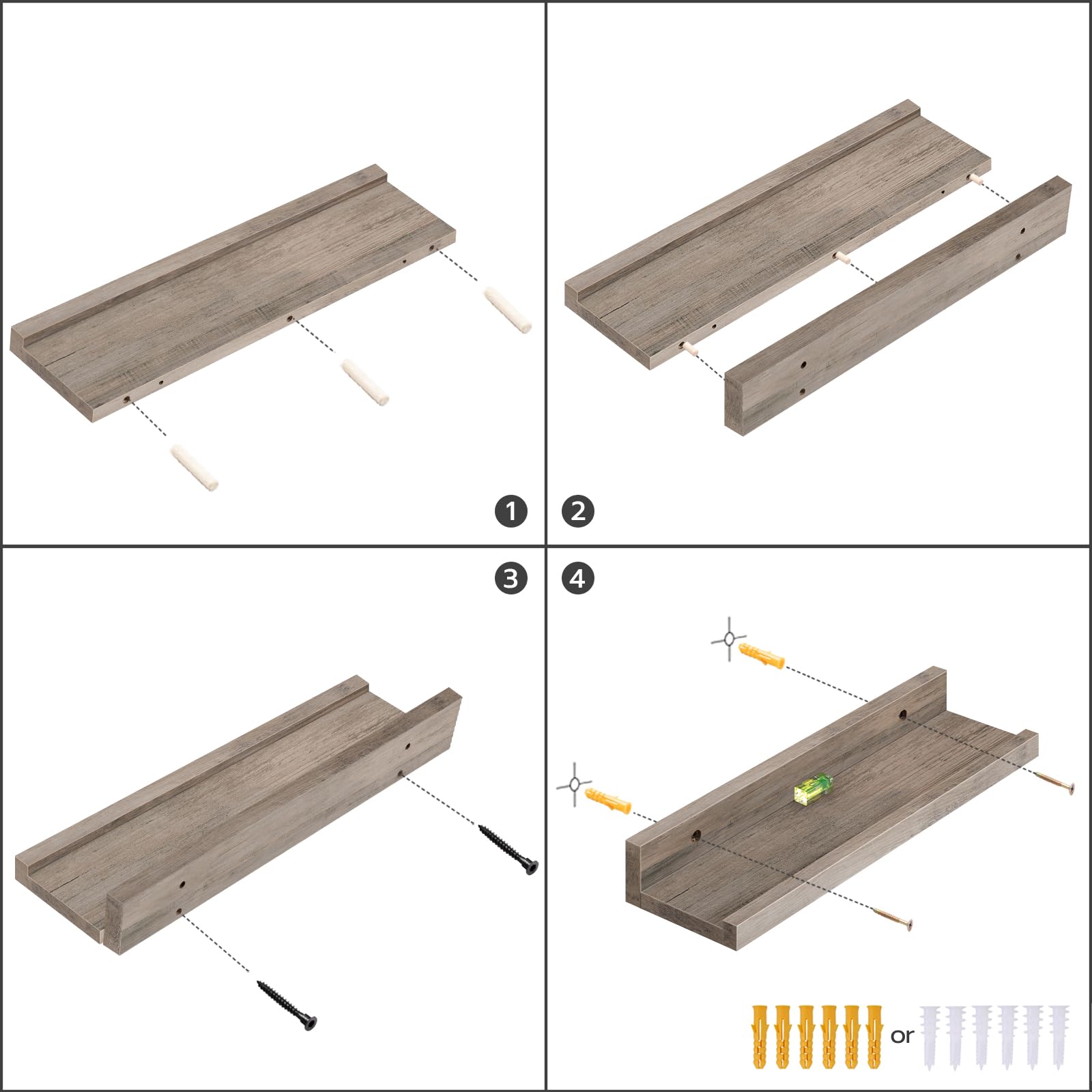 1
2
3
4
or