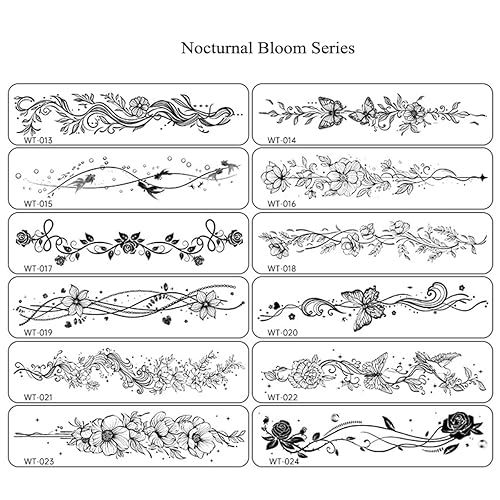 Nocturnal Bloom Series

WT-013

WT-014

WT-015

WT-016

WT-017

WT-018

WT-019

WT-020

WT-021

WT-022

WT-023

WT-024