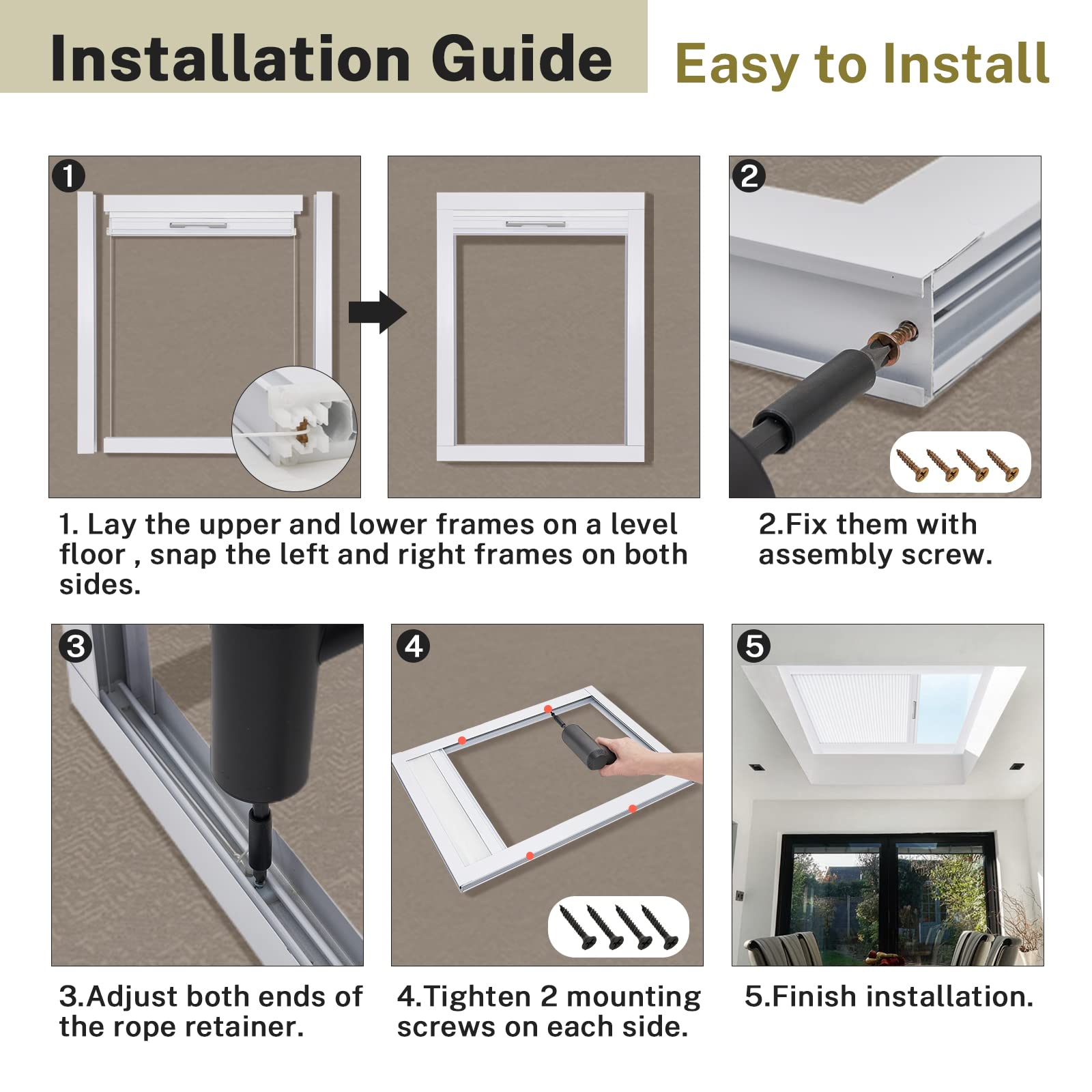 Installation Guide

Easy to Install

1

2

1. Lay the upper and lower frames on a level floor , snap the left and right frames on both sides.

2.Fix them with assembly screw.

3

4

5

3.Adjust both ends of the rope retainer.

4.Tighten 2 mounting screws on each side.

5.Finish installation.