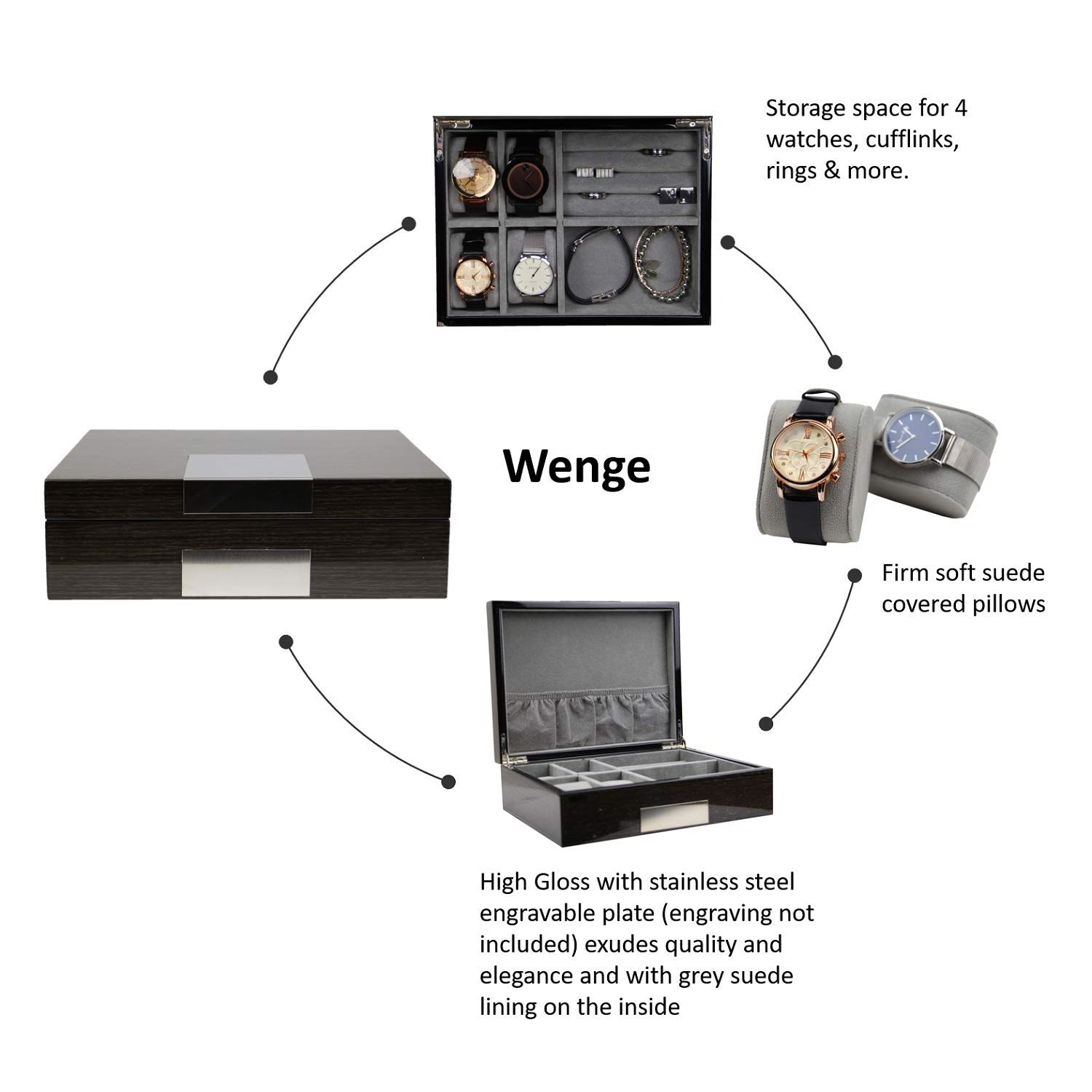 Storage space for 4 watches, cufflinks, rings & more.

Wenge

Firm soft suede covered pillows

High Gloss with stainless steel engravable plate (engraving not included) exudes quality and elegance and with grey suede lining on the inside