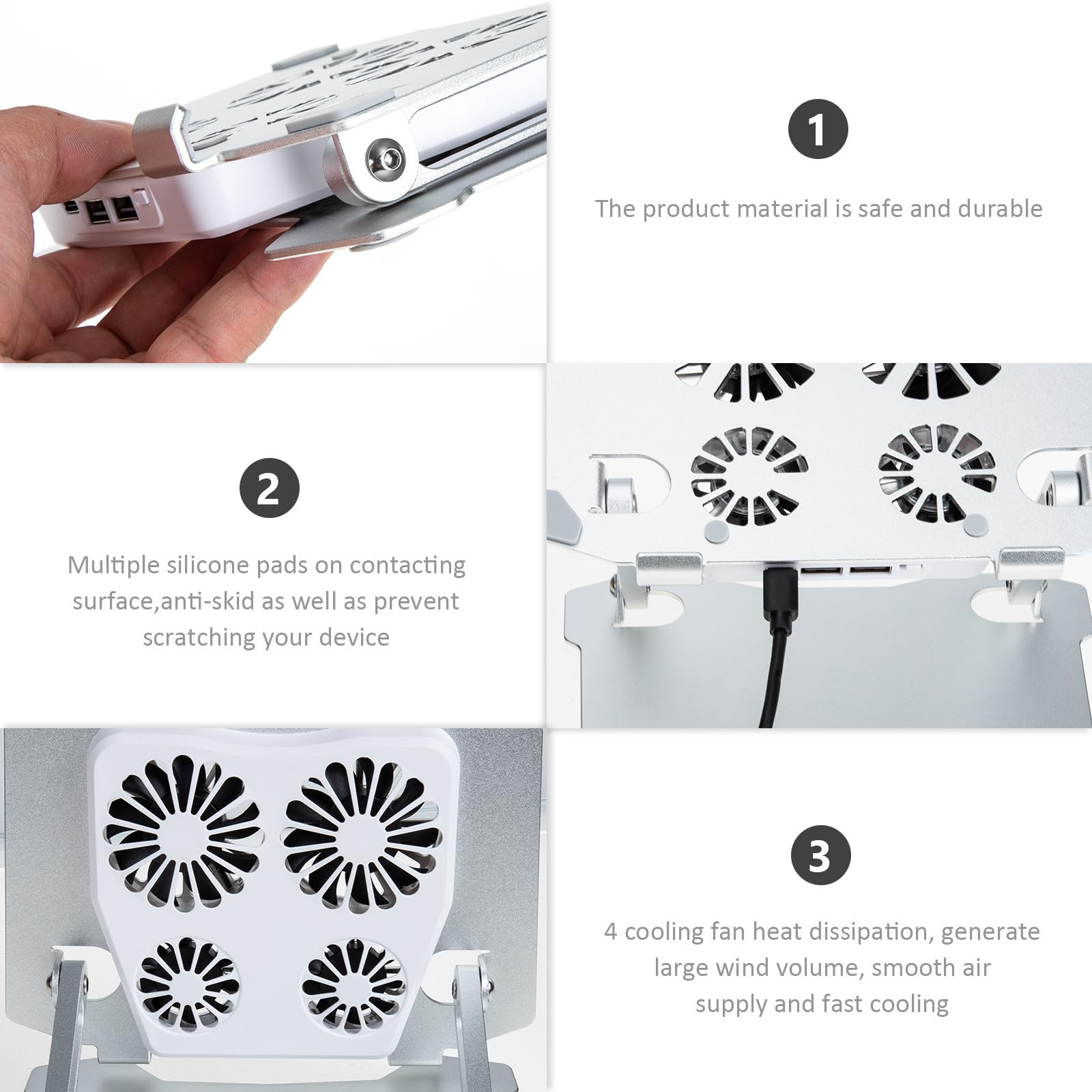 1

The product material is safe and durable

2

Multiple silicone pads on contacting surface,anti-skid as well as prevent scratching your device

3

4 cooling fan heat dissipation, generate large wind volume, smooth air supply and fast cooling