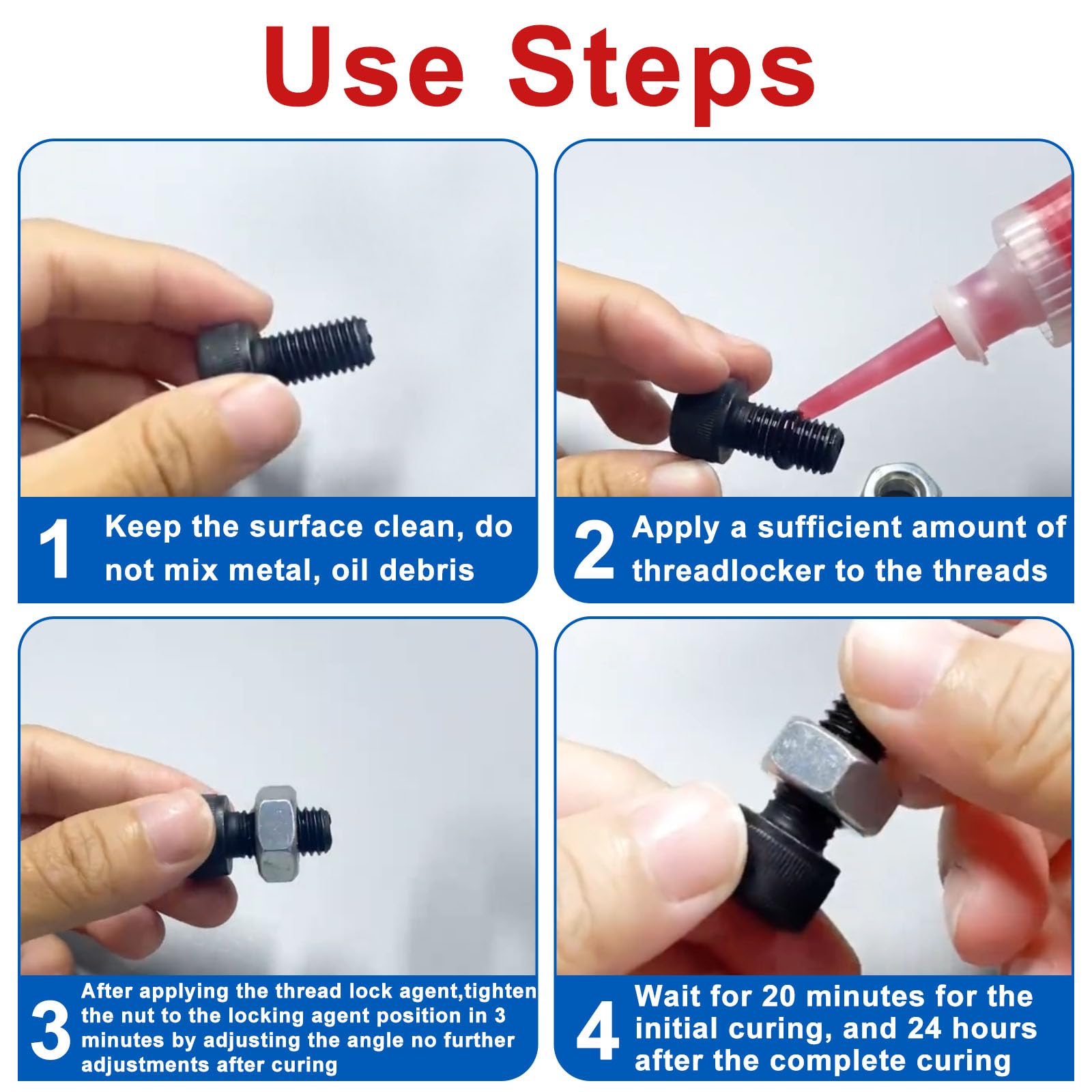 Use Steps

1 Keep the surface clean, do not mix metal, oil debris

2 Apply a sufficient amount of threadlocker to the threads

3 After applying the thread lock agent,tighten the nut to the locking agent position in 3 minutes by adjusting the angle no further adjustments after curing

4 Wait for 20 minutes for the initial curing, and 24 hours after the complete curing