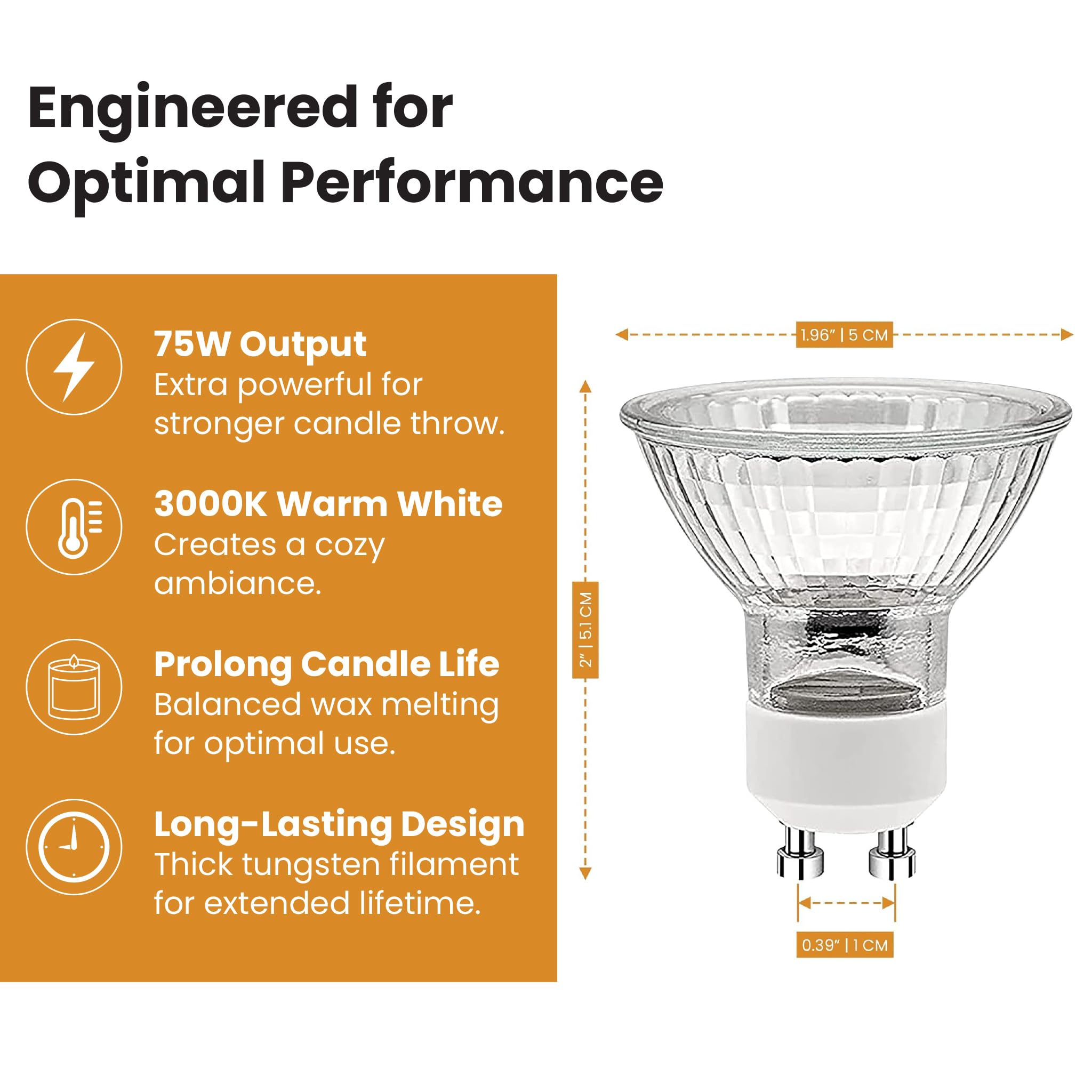 Engineered for Optimal Performance

75W Output
Extra powerful for stronger candle throw.

3000K Warm White
Creates a cozy ambiance.

Prolong Candle Life
Balanced wax melting for optimal use.

Long-Lasting Design
Thick tungsten filament for extended lifetime.

1.96" | 5 CM

2" | 5.1 CM

0.39" | 1 CM