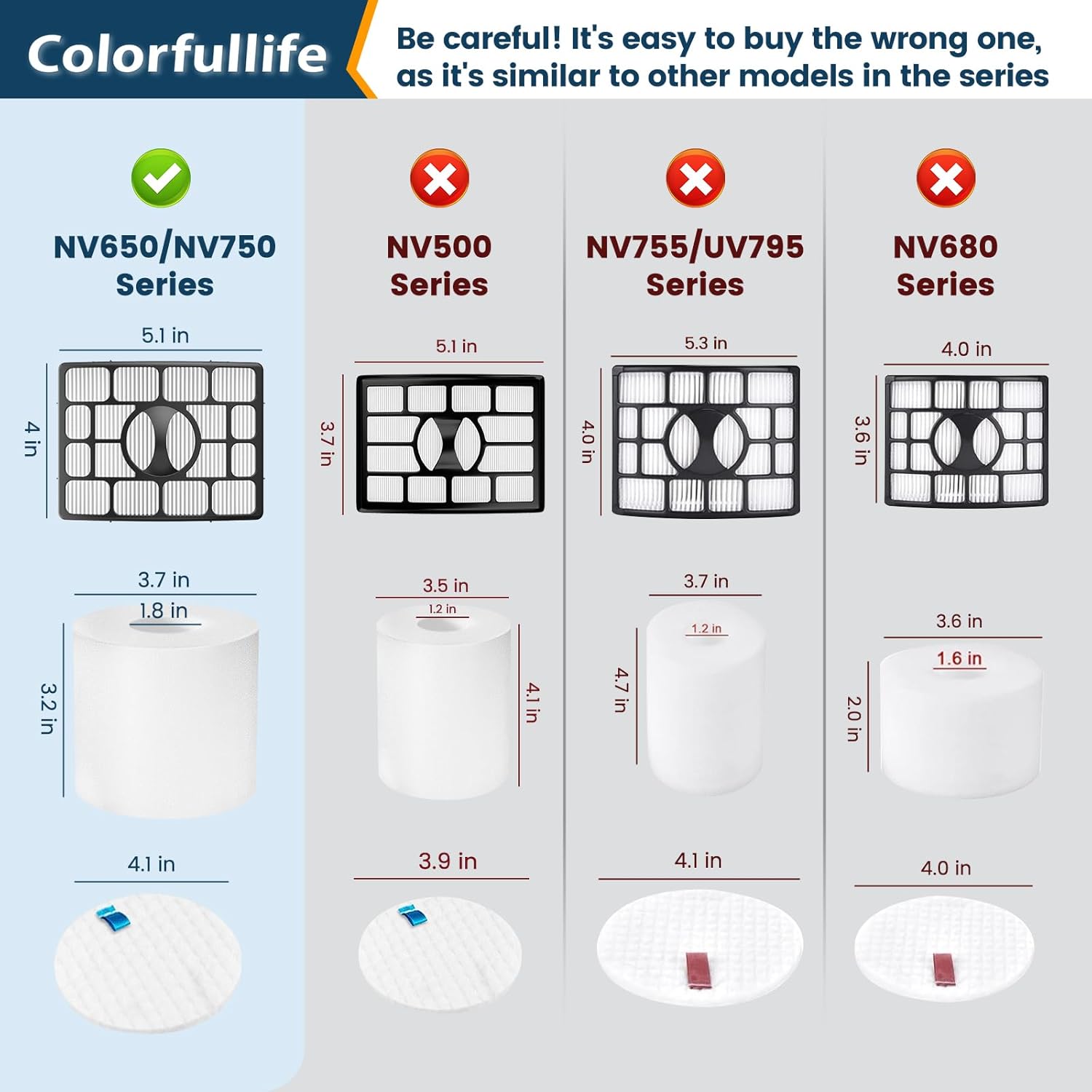 Colorfullife

Be careful! It's easy to buy the wrong one, as it's similar to other models in the series

NV650/NV750 Series

5.1 in

4 in

3.7 in

1.8 in

3.2 in

4.1 in

NV500 Series

5.1 in

3.7 in

3.5 in

1.2 in

4.1 in

3.9 in

NV755/UV795 Series

5.3 in

4.0 in

3.7 in

1.2 in

4.7 in

4.1 in

NV680 Series

4.0 in

3.6 in

3.6 in

1.6 in

2.0 in

4.0 in