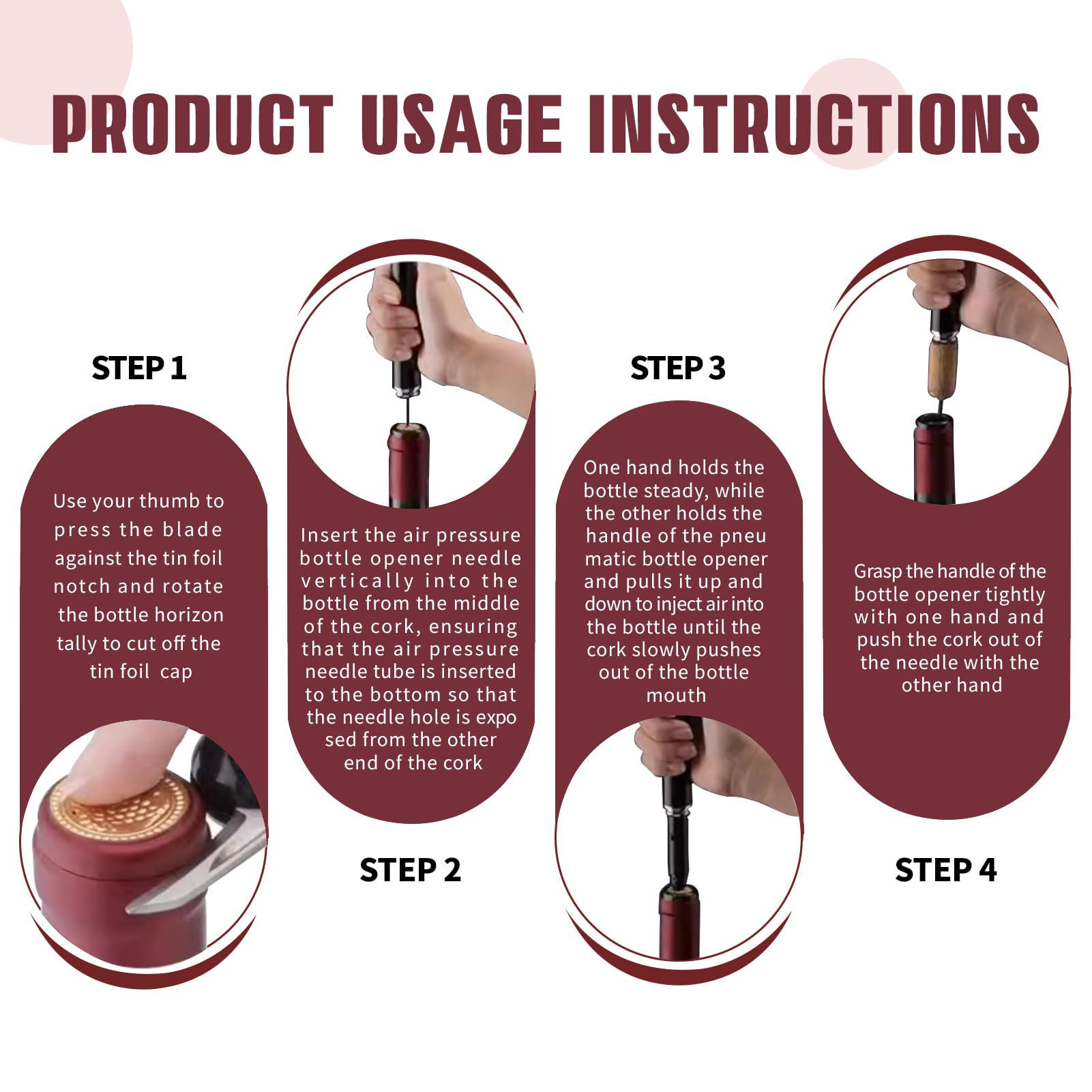 PRODUCT USAGE INSTRUCTIONS

STEP 1

Use your thumb to press the blade against the tin foil notch and rotate the bottle horizon tally to cut off the tin foil cap

Insert the air pressure bottle opener needle vertically into the bottle from the middle of the cork, ensuring that the air pressure needle tube is inserted to the bottom so that the needle hole is expo sed from the other end of the cork

STEP 2

STEP 3

One hand holds the bottle steady, while the other holds the handle of the pneu matic bottle opener and pulls it up and down to inject air into the bottle until the cork slowly pushes out of the bottle mouth

Grasp the handle of the bottle opener tightly with one hand and push the cork out of the needle with the other hand

STEP 4