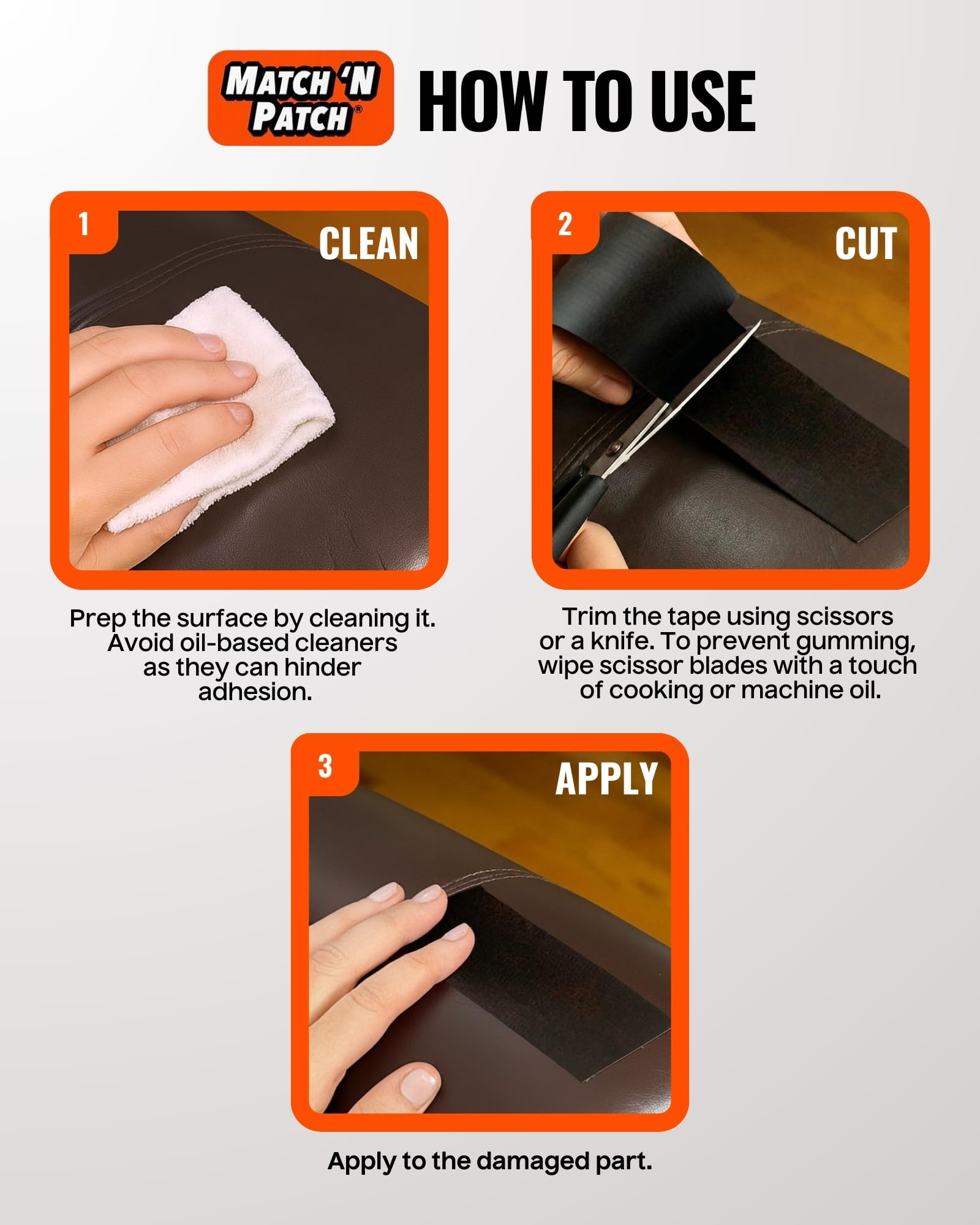 MATCH 'N PATCH®

HOW TO USE

1

CLEAN

Prep the surface by cleaning it. Avoid oil-based cleaners as they can hinder adhesion.

2

CUT

Trim the tape using scissors or a knife. To prevent gumming, wipe scissor blades with a touch of cooking or machine oil.

3

APPLY

Apply to the damaged part.