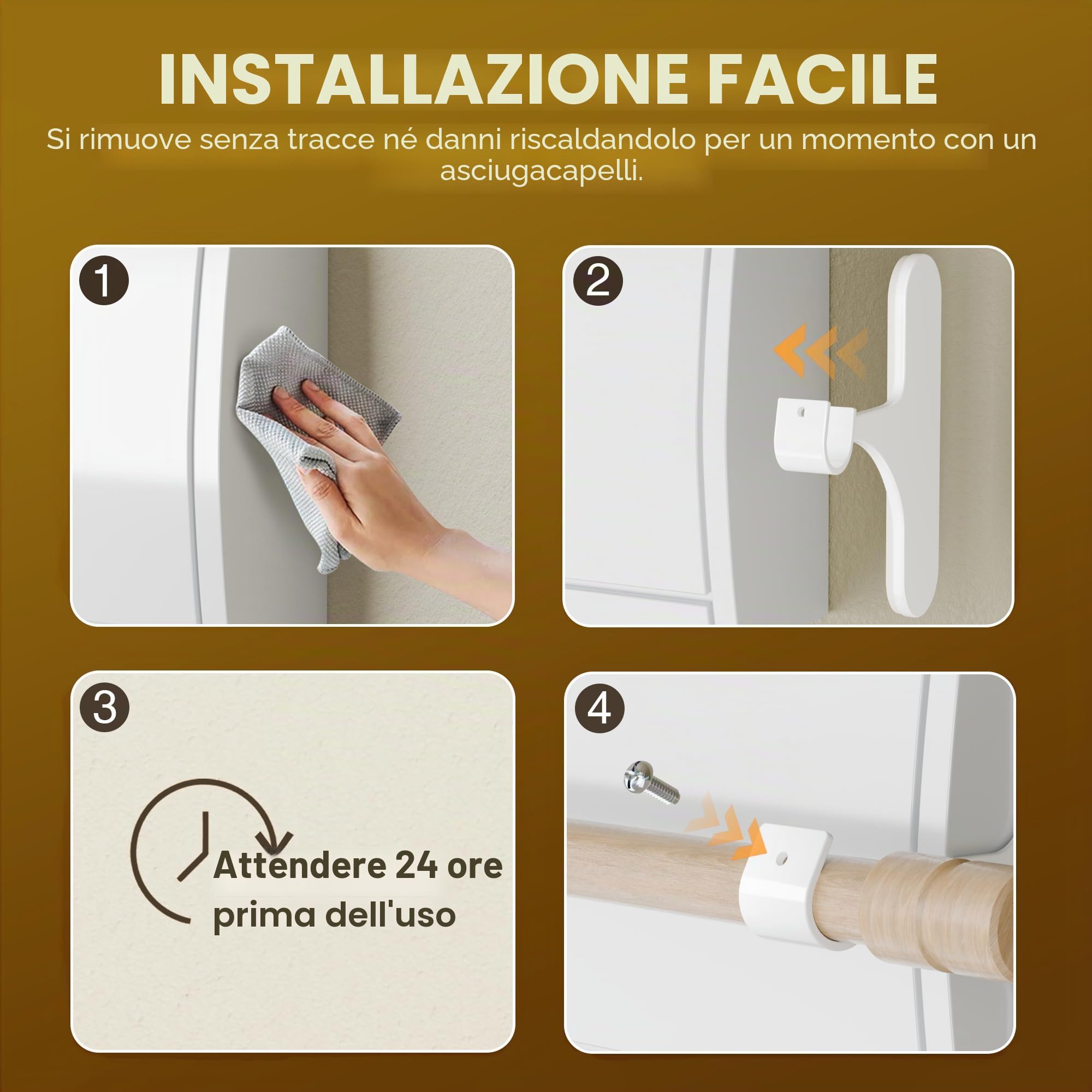 INSTALLAZIONE FACILE

Si rimuove senza tracce né danni riscaldandolo per un momento con un asciugacapelli.

1

2

3

Attendere 24 ore prima dell'uso

4