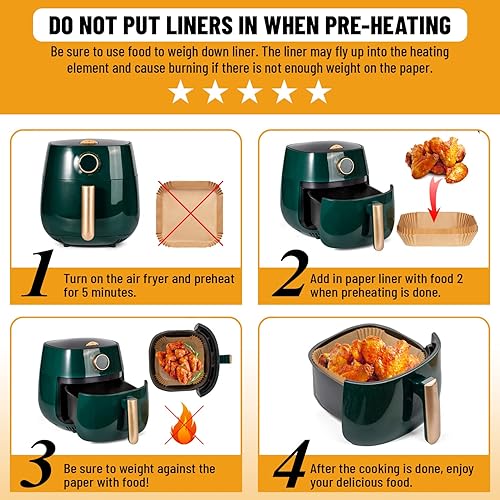 DO NOT PUT LINERS IN WHEN PRE-HEATING

Be sure to use food to weigh down liner. The liner may fly up into the heating element and cause burning if there is not enough weight on the paper.

1 Turn on the air fryer and preheat for 5 minutes.

2 Add in paper liner with food 2 when preheating is done.

3 Be sure to weight against the paper with food!

4 After the cooking is done, enjoy your delicious food.