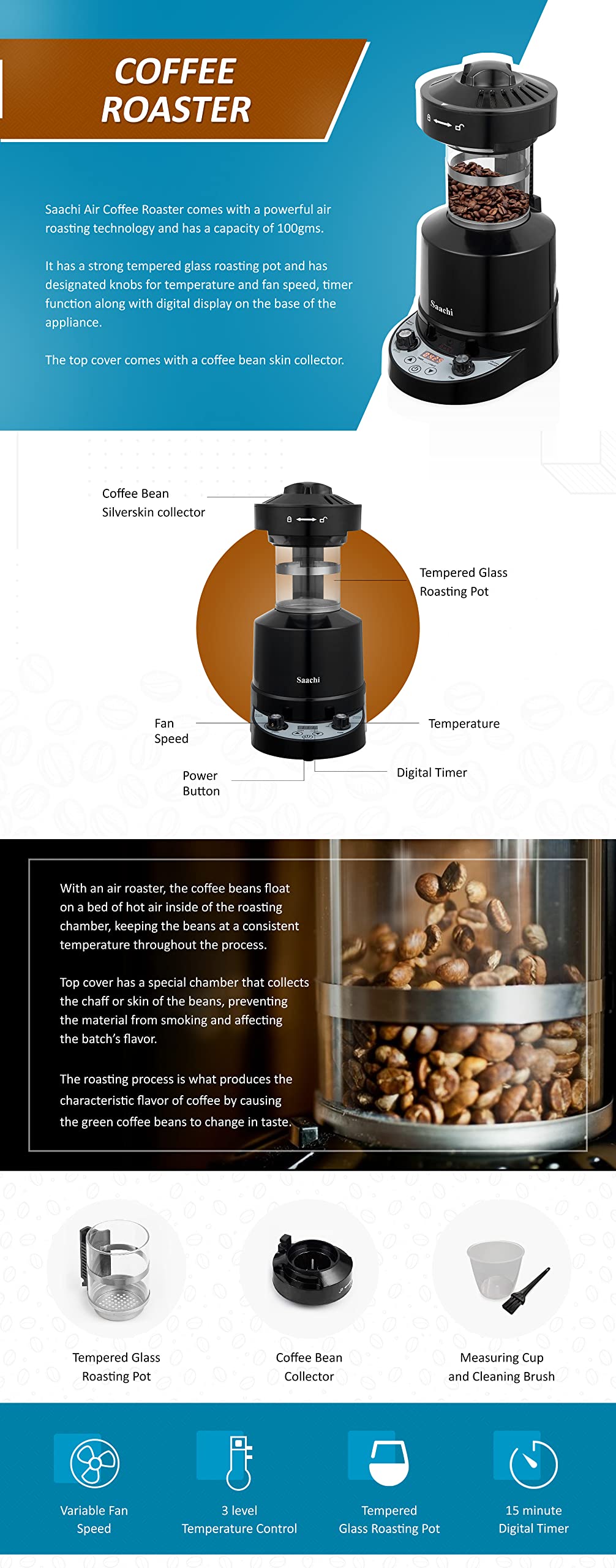 COFFEE ROASTER

Saachi Air Coffee Roaster comes with a powerful air roasting technology and has a capacity of 100gms.

It has a strong tempered glass roasting pot and has designated knobs for temperature and fan speed, timer function along with digital display on the base of the appliance.

The top cover comes with a coffee bean skin collector.

Saachi

Coffee Bean Silverskin collector

Tempered Glass Roasting Pot

Saachi

Fan Speed

Temperature

Power Button

Digital Timer

With an air roaster, the coffee beans float on a bed of hot air inside of the roasting chamber, keeping the beans at a consistent temperature throughout the process.

Top cover has a special chamber that collects the chaff or skin of the beans, preventing the material from smoking and affecting the batch's flavor.

The roasting process is what produces the characteristic flavor of coffee by causing the green coffee beans to change in taste.

Tempered Glass Roasting Pot

Coffee Bean Collector

Measuring Cup and Cleaning Brush

Variable Fan Speed

3 level Temperature Control

Tempered Glass Roasting Pot

15 minute Digital Timer