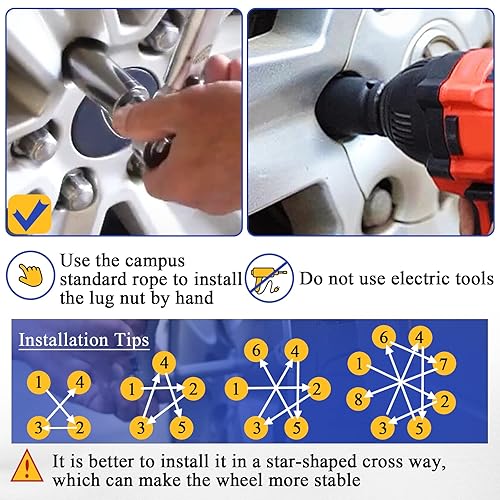 Use the campus standard rope to install the lug nut by hand

Do not use electric tools

Installation Tips

1 4 3 2

4 1 2 3 5

6 4 1 2 3 5

6 4 1 7 8 2 3 5

It is better to install it in a star-shaped cross way, which can make the wheel more stable