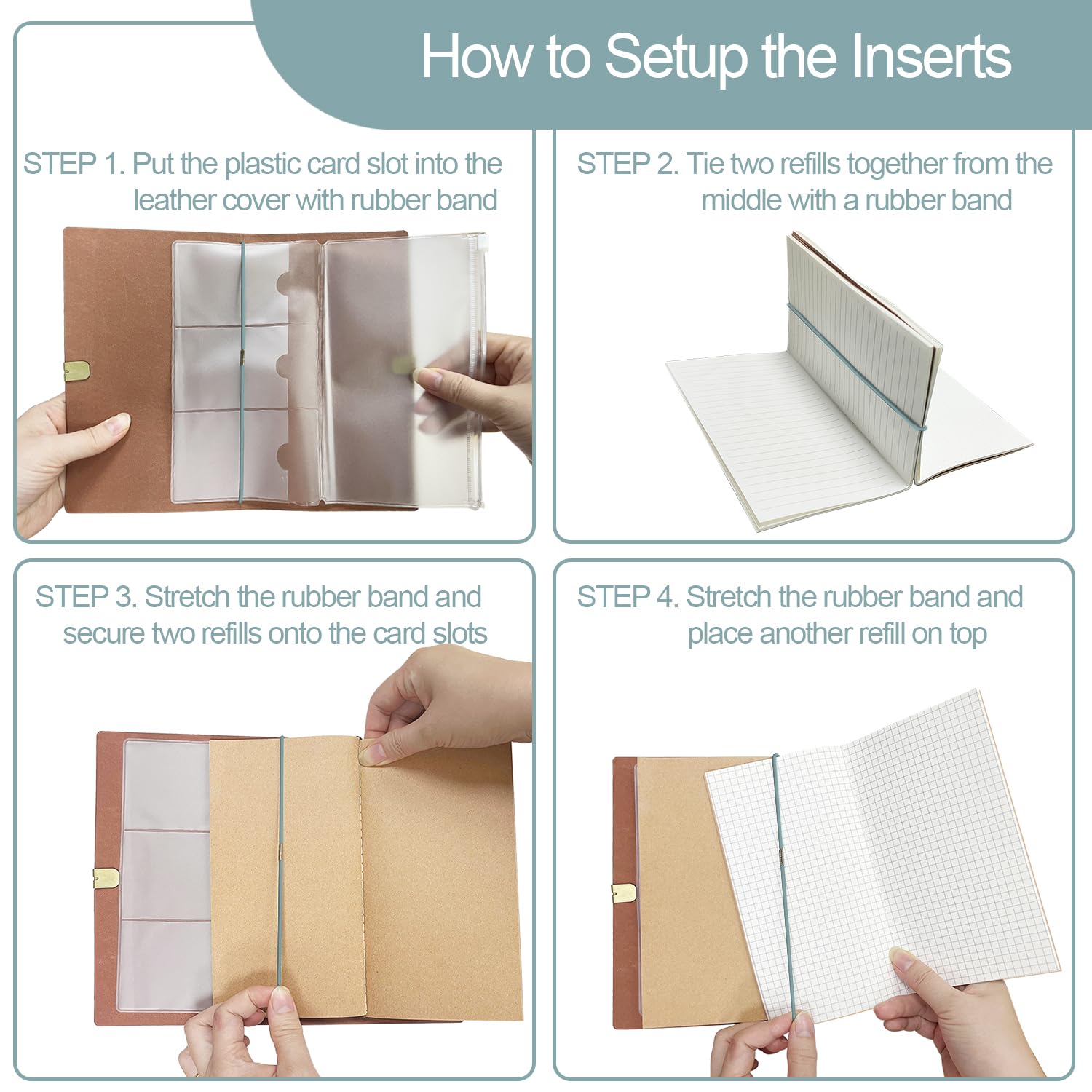 How to Setup the Inserts

STEP 1. Put the plastic card slot into the leather cover with rubber band

STEP 2. Tie two refills together from the middle with a rubber band

STEP 3. Stretch the rubber band and secure two refills onto the card slots

STEP 4. Stretch the rubber band and place another refill on top