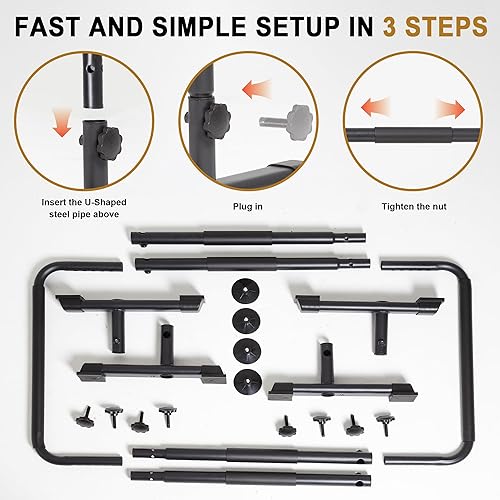 FAST AND SIMPLE SETUP IN 3 STEPS

Insert the U-Shaped steel pipe above

Plug in

Tighten the nut