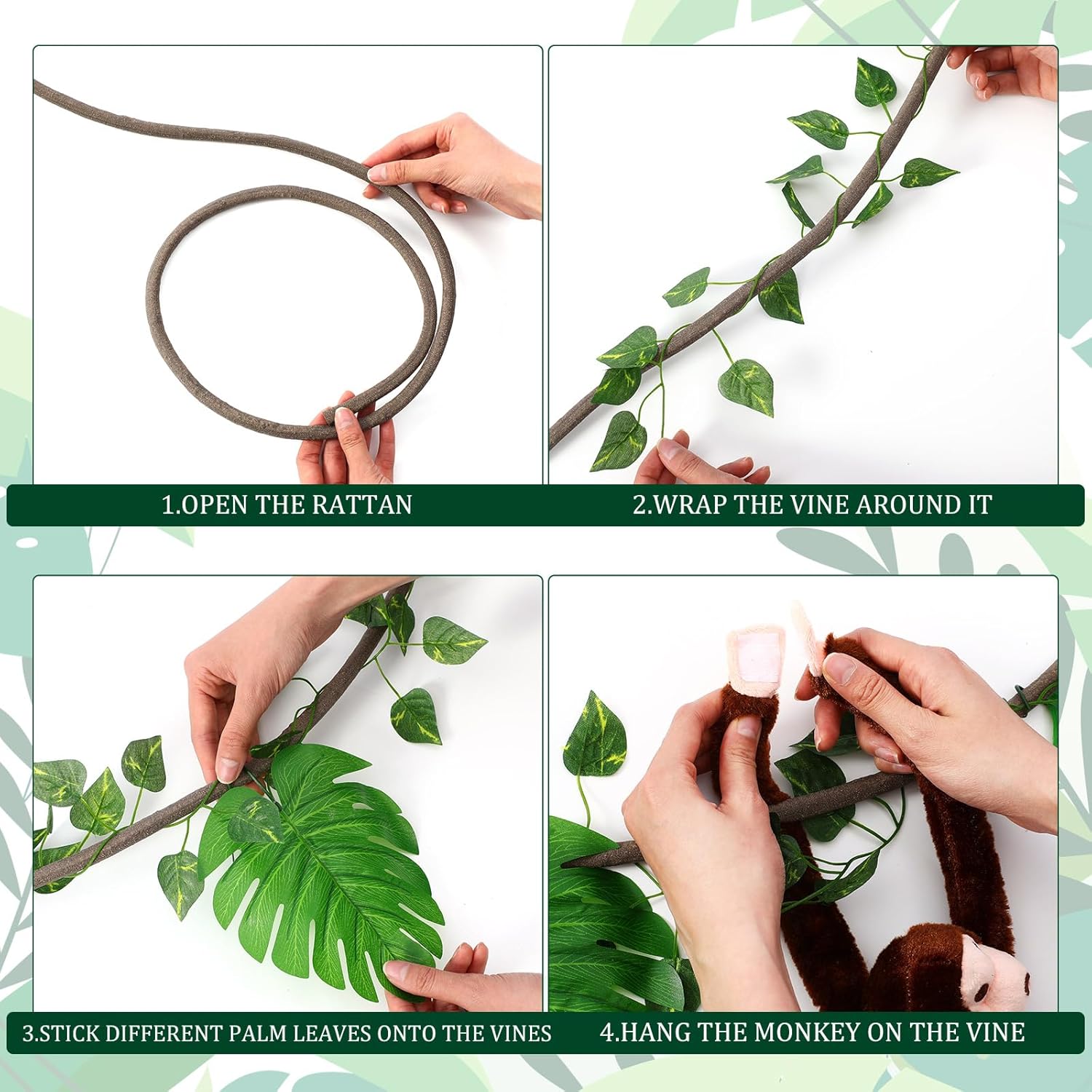 1.OPEN THE RATTAN

2.WRAP THE VINE AROUND IT

3.STICK DIFFERENT PALM LEAVES ONTO THE VINES

4.HANG THE MONKEY ON THE VINE