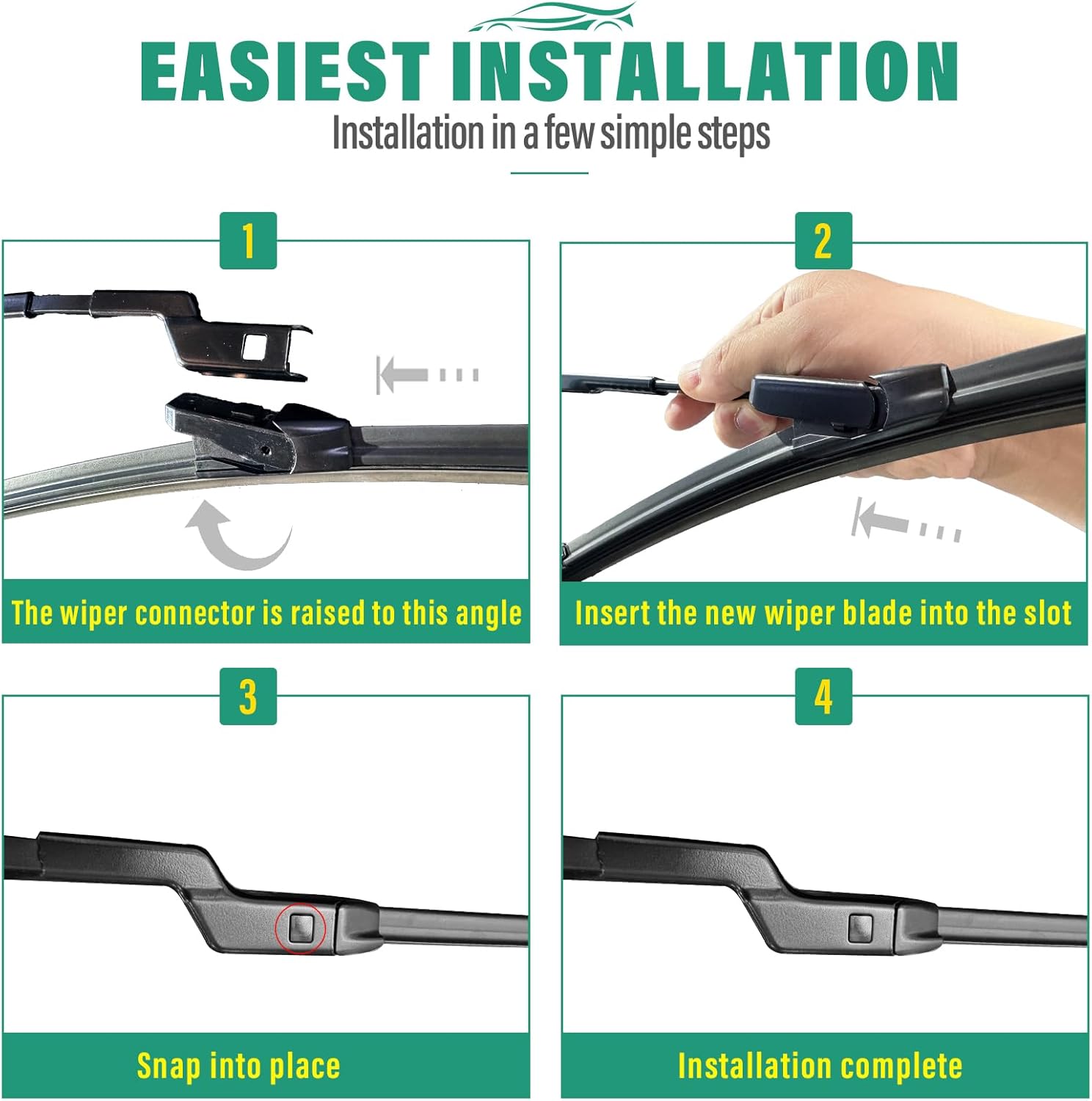 EASIEST INSTALLATION
Installation in a few simple steps

1

The wiper connector is raised to this angle

2

Insert the new wiper blade into the slot

3

Snap into place

4

Installation complete