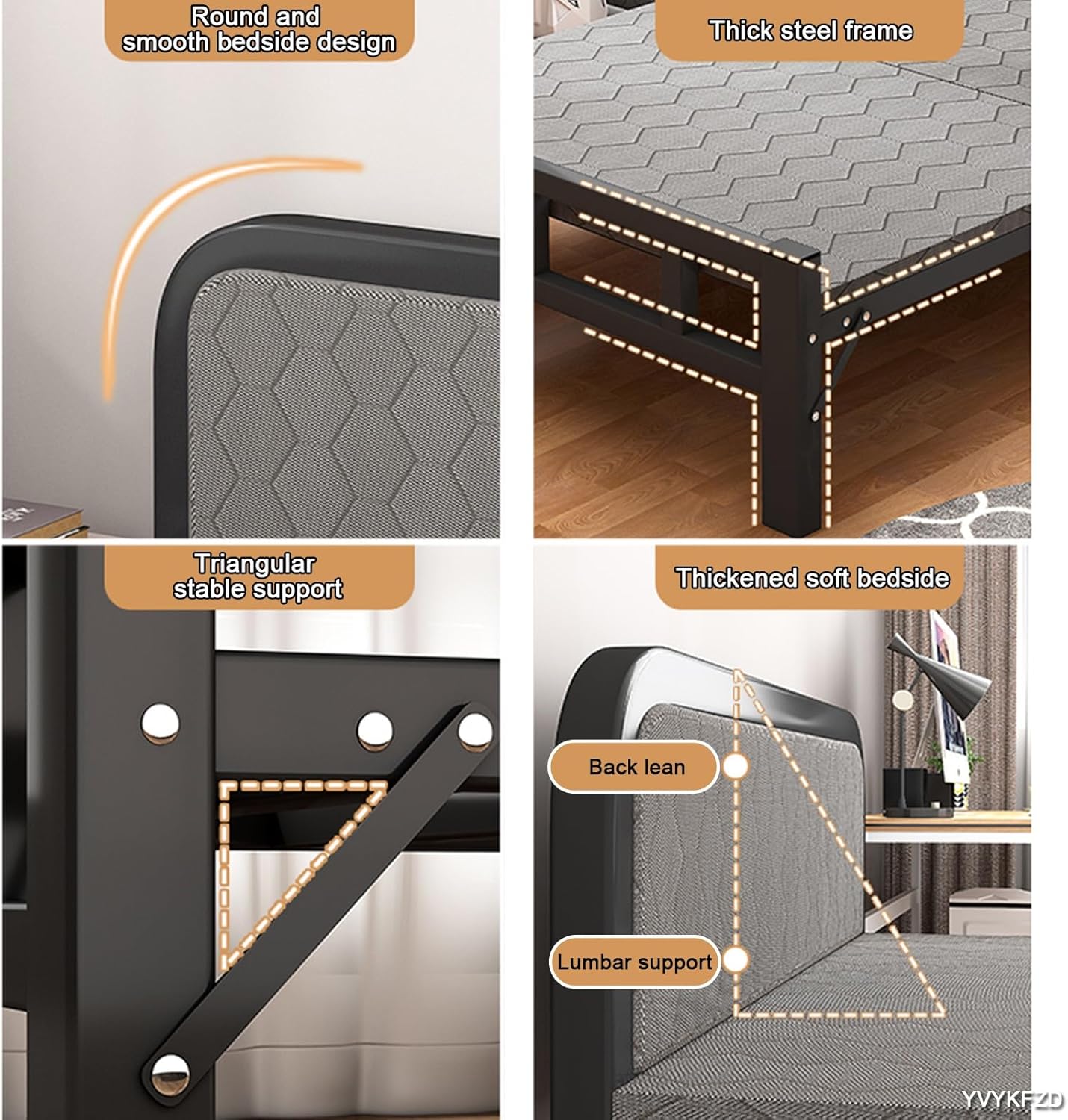 Round and smooth bedside design

Thick steel frame

Triangular stable support

Thickened soft bedside

Back lean

Lumbar support

YVYKFZD