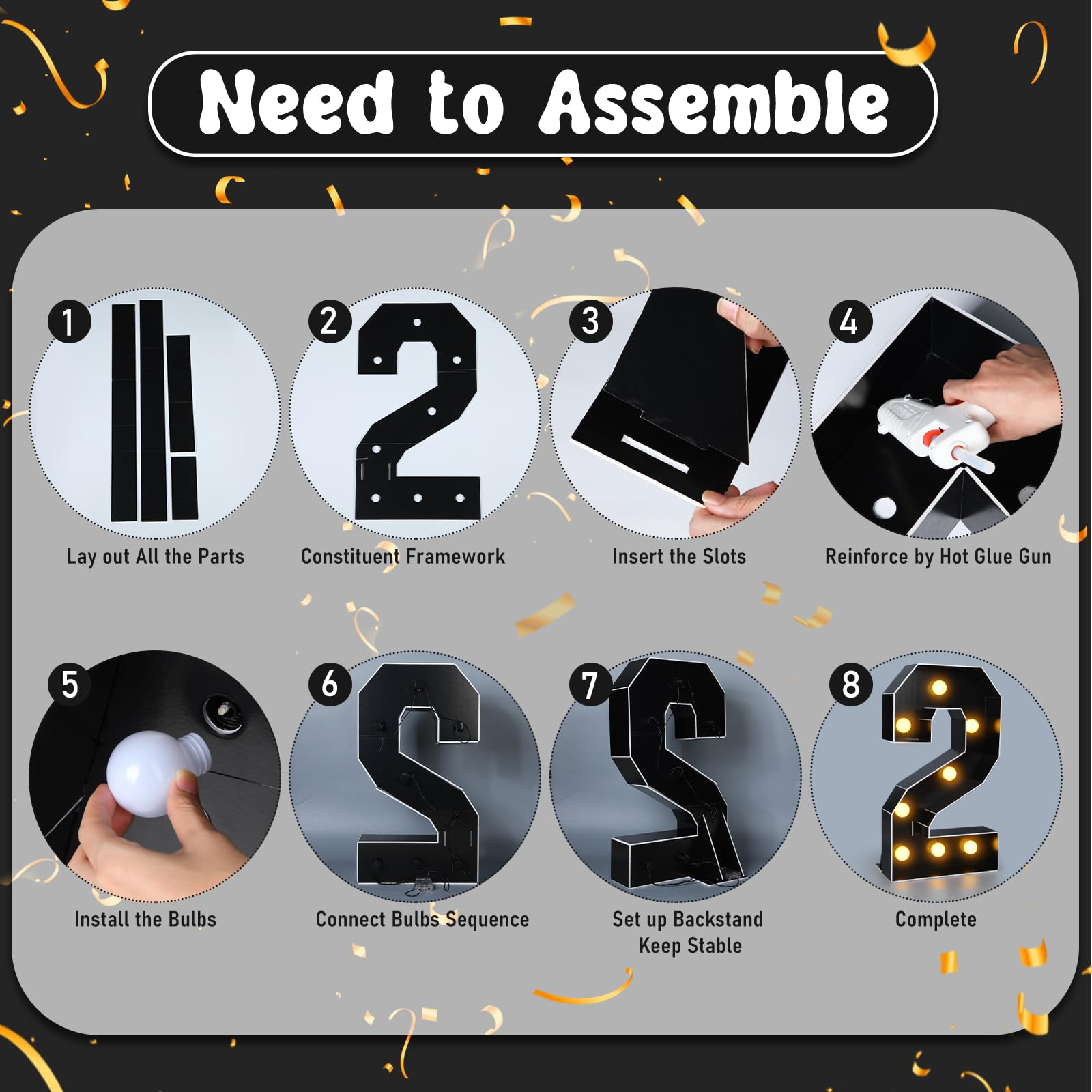 Need to Assemble

1
Lay out All the Parts

2
Constituent Framework

3
Insert the Slots

4
Reinforce by Hot Glue Gun

5
Install the Bulbs

6
Connect Bulbs Sequence

7
Set up Backstand Keep Stable

8
Complete