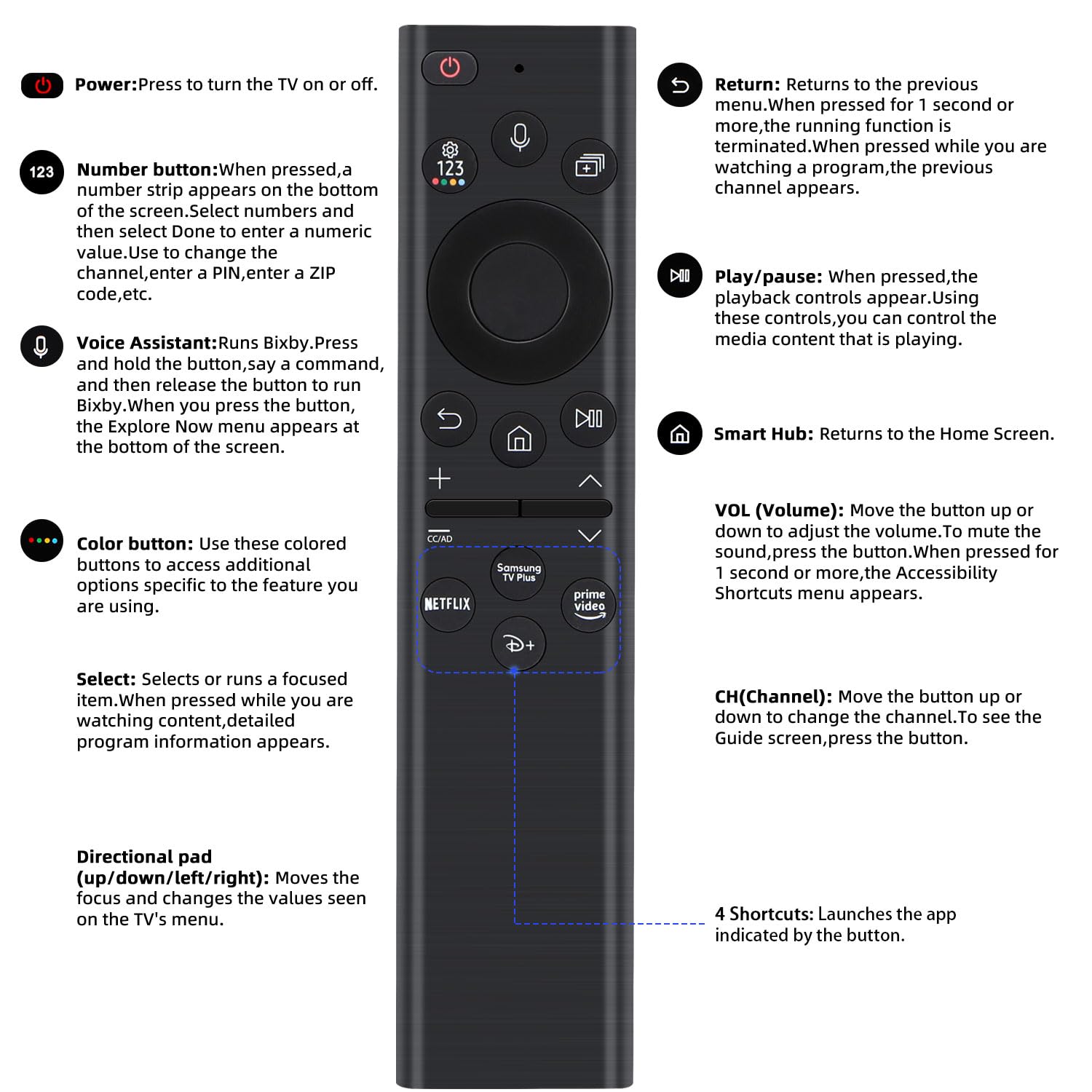 Power:Press to turn the TV on or off.

123 Number button:When pressed,a number strip appears on the bottom of the screen.Select numbers and then select Done to enter a numeric value.Use to change the channel,enter a PIN,enter a ZIP code,etc.

Voice Assistant:Runs Bixby.Press and hold the button,say a command, and then release the button to run Bixby.When you press the button, the Explore Now menu appears at the bottom of the screen.

Color button: Use these colored buttons to access additional options specific to the feature you are using.

Select: Selects or runs a focused item.When pressed while you are watching content,detailed program information appears.

Directional pad (up/down/left/right): Moves the focus and changes the values seen on the TV's menu.

123

CC/AD

Samsung TV Plus

NETFLIX

prime video

Return: Returns to the previous menu.When pressed for 1 second or more,the running function is terminated.When pressed while you are watching a program,the previous channel appears.

Play/pause: When pressed,the playback controls appear.Using these controls,you can control the media content that is playing.

Smart Hub: Returns to the Home Screen.

VOL (Volume): Move the button up or down to adjust the volume.To mute the sound,press the button.When pressed for 1 second or more,the Accessibility Shortcuts menu appears.

CH(Channel): Move the button up or down to change the channel.To see the Guide screen,press the button.

4 Shortcuts: Launches the app indicated by the button.