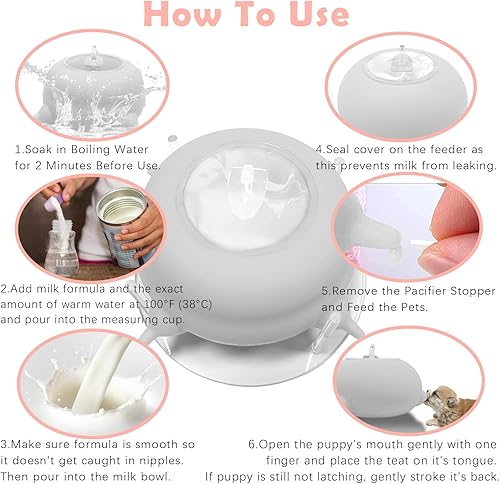 How To Use

1.Soak in Boiling Water for 2 Minutes Before Use.

2.Add milk formula and the exact amount of warm water at 100°F (38°C) and pour into the measuring cup.

3.Make sure formula is smooth so it doesn't get caught in nipples. Then pour into the milk bowl.

4.Seal cover on the feeder as this prevents milk from leaking.

5.Remove the Pacifier Stopper and Feed the Pets.

6.Open the puppy's mouth gently with one finger and place the teat on it's tongue. If puppy is still not latching, gently stroke it's back.