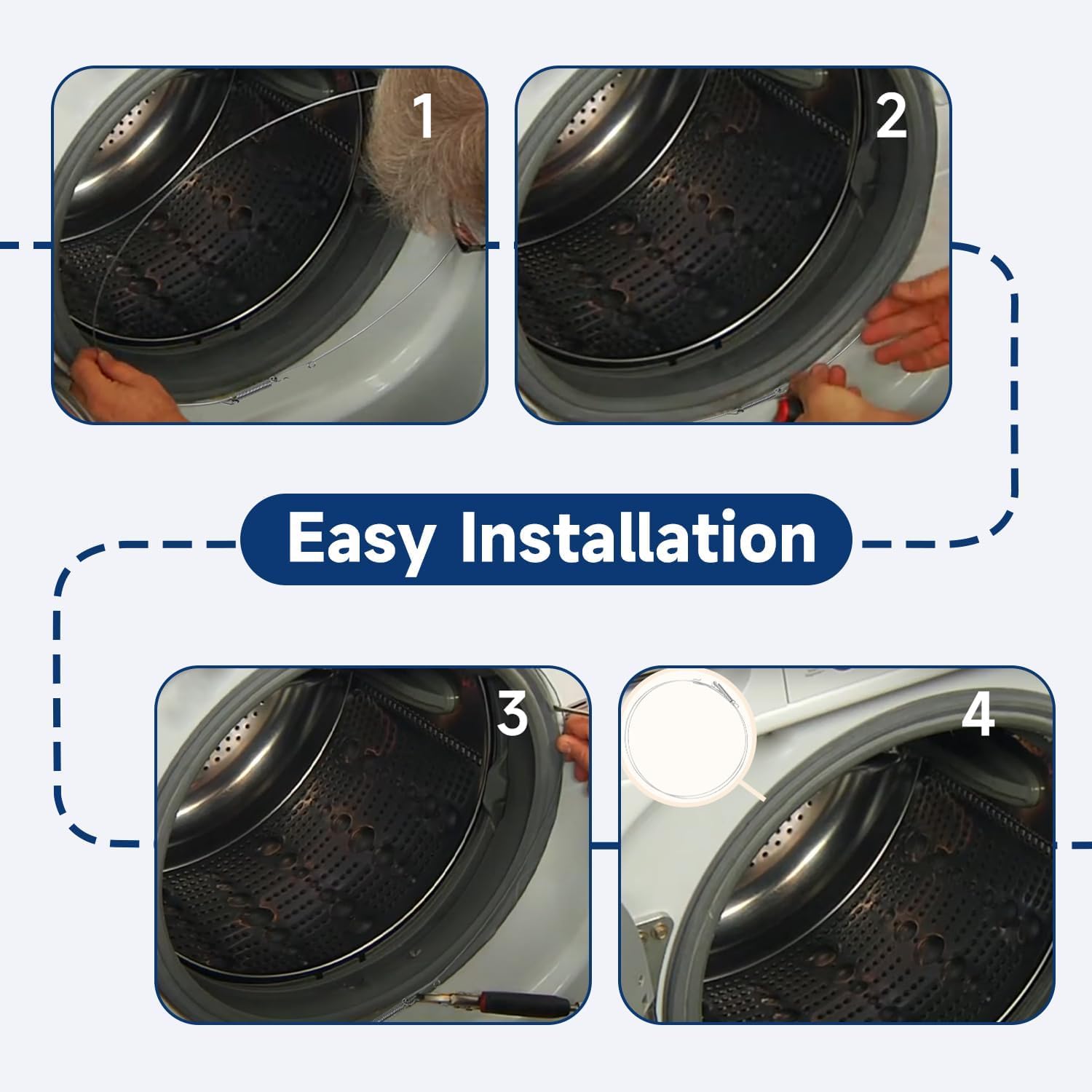 1

2

Easy Installation

3

4