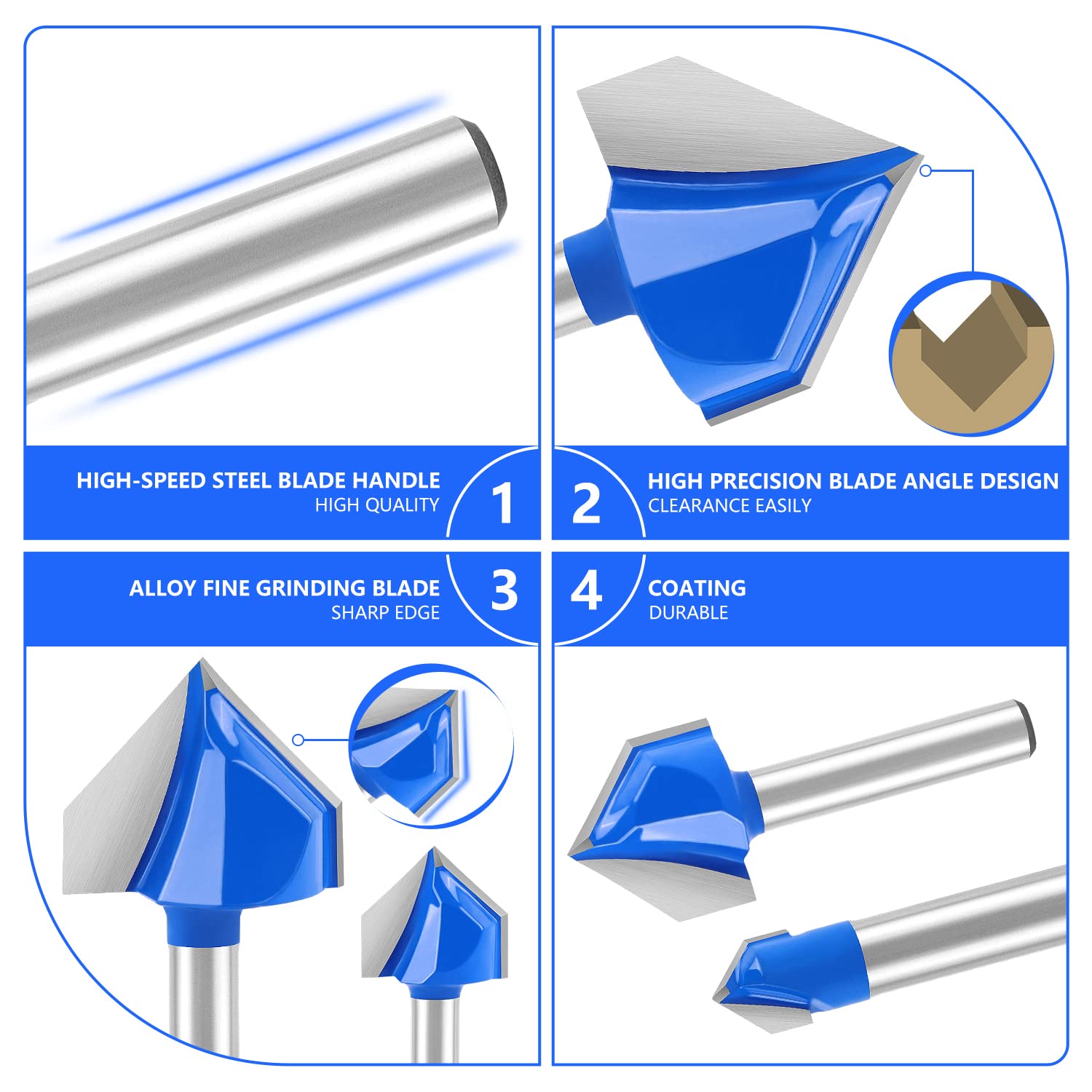 HIGH-SPEED STEEL BLADE HANDLE
HIGH QUALITY

1

2

HIGH PRECISION BLADE ANGLE DESIGN
CLEARANCE EASILY

ALLOY FINE GRINDING BLADE
SHARP EDGE

3

4

COATING
DURABLE