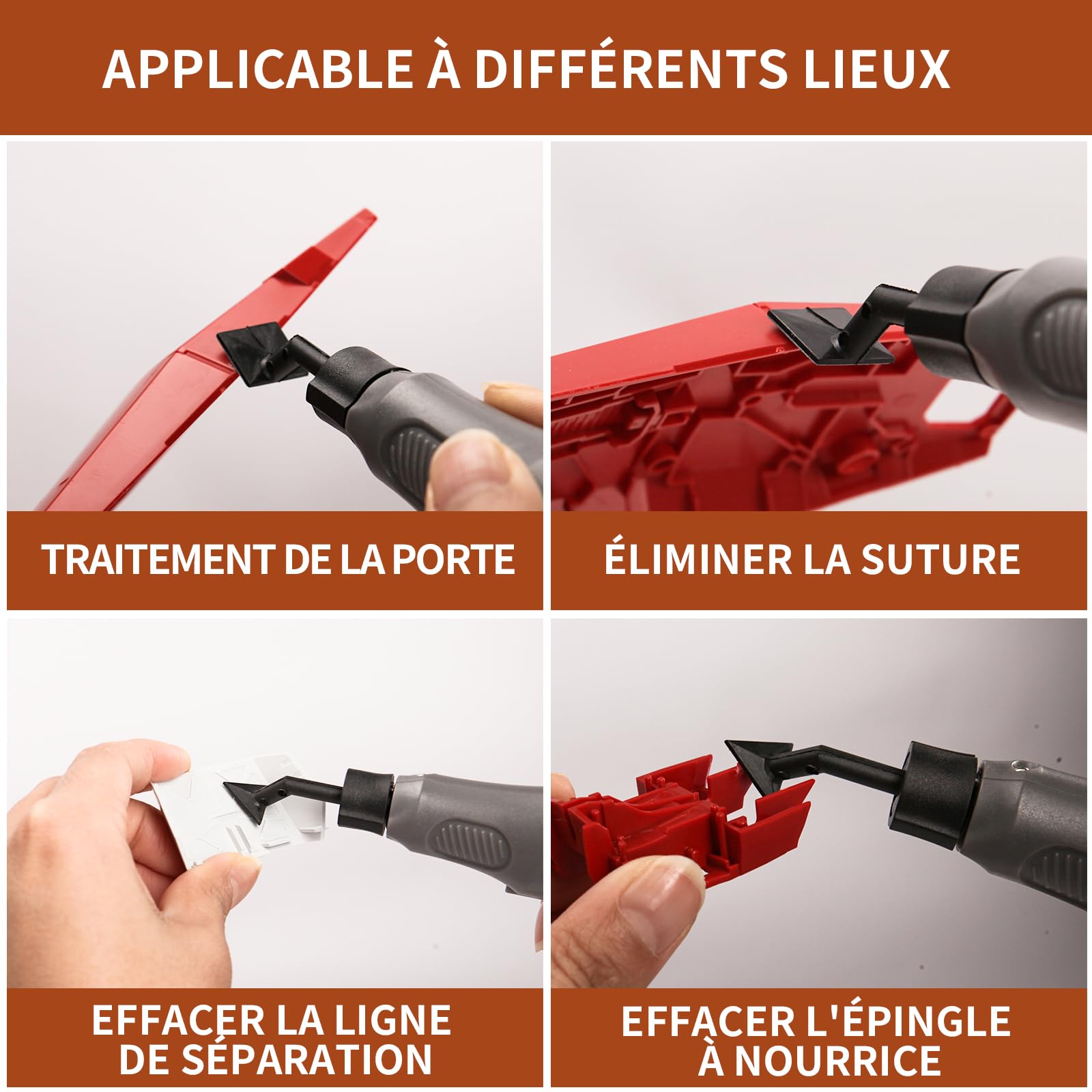 APPLICABLE À DIFFÉRENTS LIEUX

TRAITEMENT DE LA PORTE

ÉLIMINER LA SUTURE

EFFACER LA LIGNE DE SÉPARATION

EFFACER L'ÉPINGLE À NOURRICE