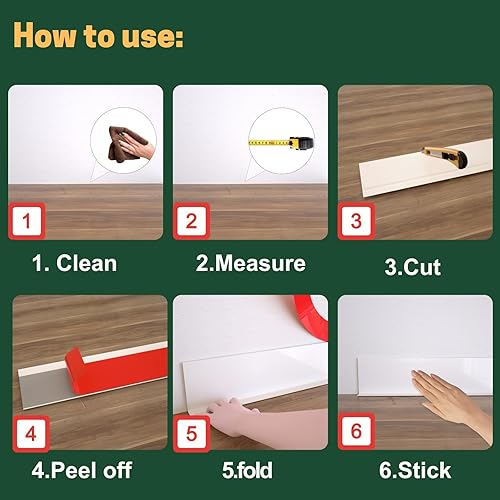 How to use:

1

1. Clean

2

2.Measure

3

3.Cut

4

4.Peel off

5

5.fold

6

6.Stick