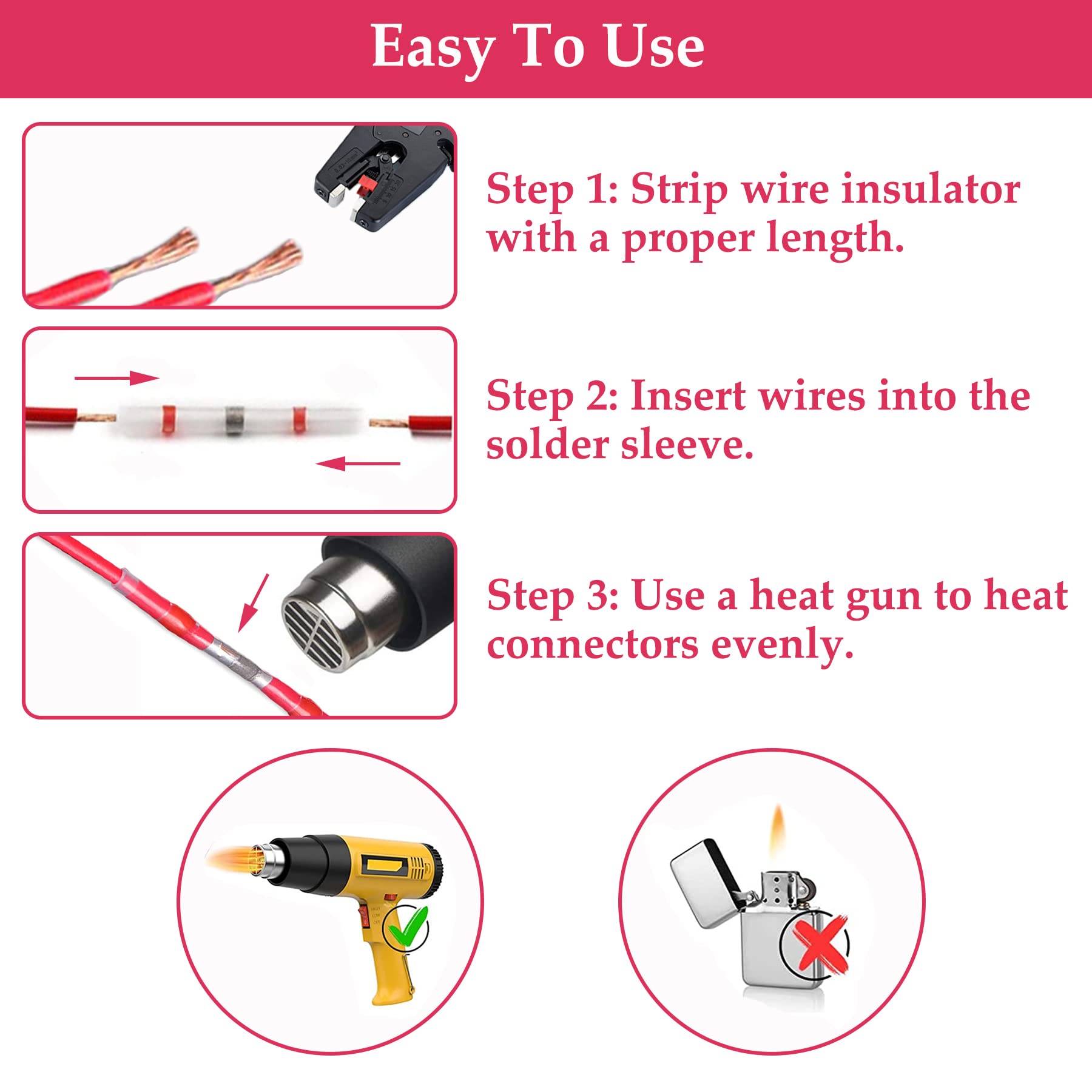 Easy To Use

Step 1: Strip wire insulator with a proper length.

Step 2: Insert wires into the solder sleeve.

Step 3: Use a heat gun to heat connectors evenly.