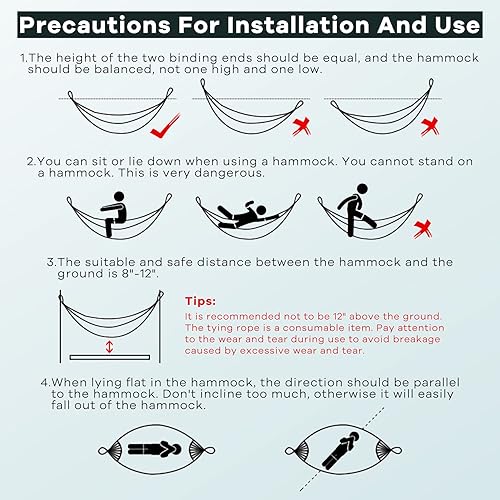 Precautions For Installation And Use

1.The height of the two binding ends should be equal, and the hammock should be balanced, not one high and one low.

2.You can sit or lie down when using a hammock. You cannot stand on a hammock. This is very dangerous.

3.The suitable and safe distance between the hammock and the ground is 8"-12".

Tips:
It is recommended not to be 12" above the ground. The tying rope is a consumable item. Pay attention to the wear and tear during use to avoid breakage caused by excessive wear and tear.

4.When lying flat in the hammock, the direction should be parallel to the hammock. Don't incline too much, otherwise it will easily fall out of the hammock.