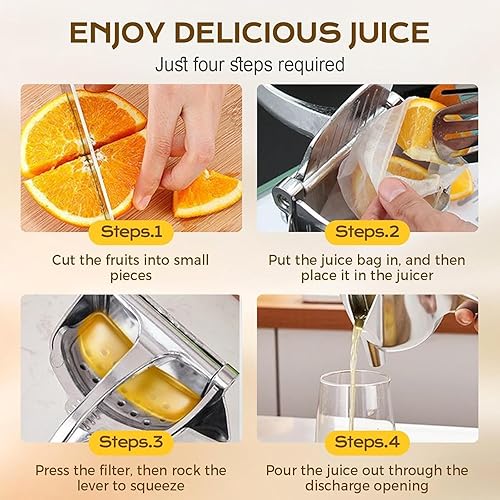 ENJOY DELICIOUS JUICE

Just four steps required

Steps.1

Cut the fruits into small pieces

Steps.2

Put the juice bag in, and then place it in the juicer

Steps.3

Press the filter, then rock the lever to squeeze

Steps.4

Pour the juice out through the discharge opening