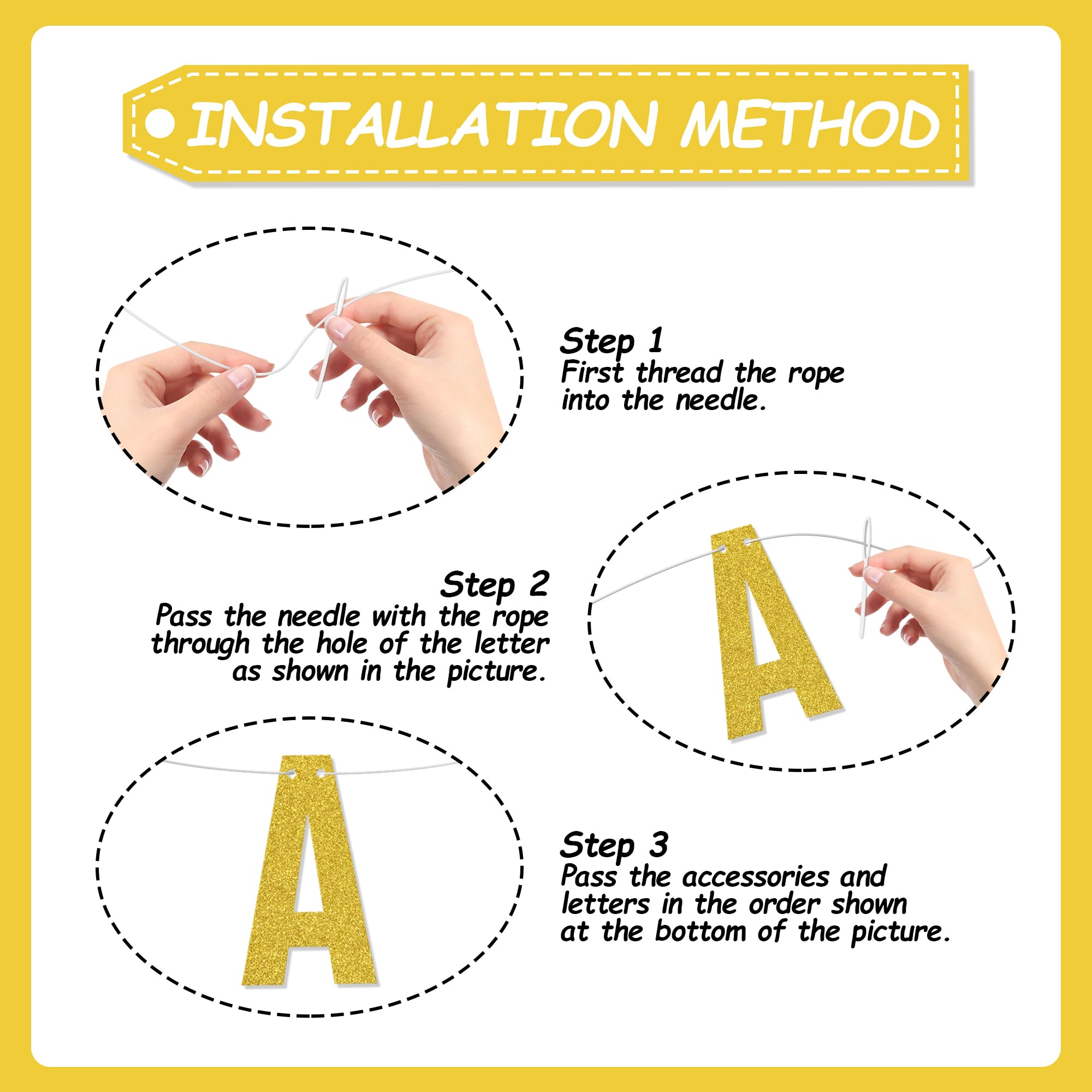 INSTALLATION METHOD

Step 1
First thread the rope into the needle.

Step 2
Pass the needle with the rope through the hole of the letter as shown in the picture.

A

A

Step 3
Pass the accessories and letters in the order shown at the bottom of the picture.