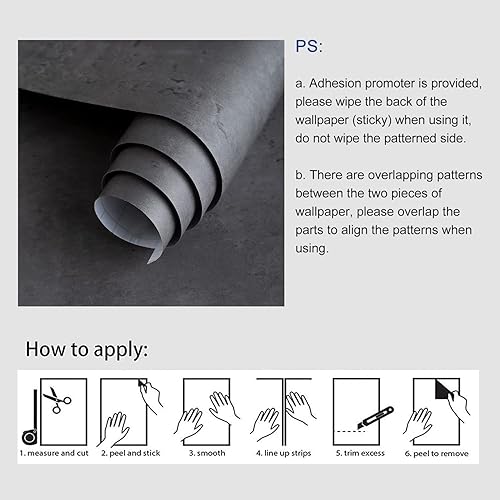 PS:

a. Adhesion promoter is provided, please wipe the back of the wallpaper (sticky) when using it, do not wipe the patterned side.

b. There are overlapping patterns between the two pieces of wallpaper, please overlap the parts to align the patterns when using.

How to apply:

1. measure and cut
2. peel and stick
3. smooth
4. line up strips
5. trim excess
6. peel to remove