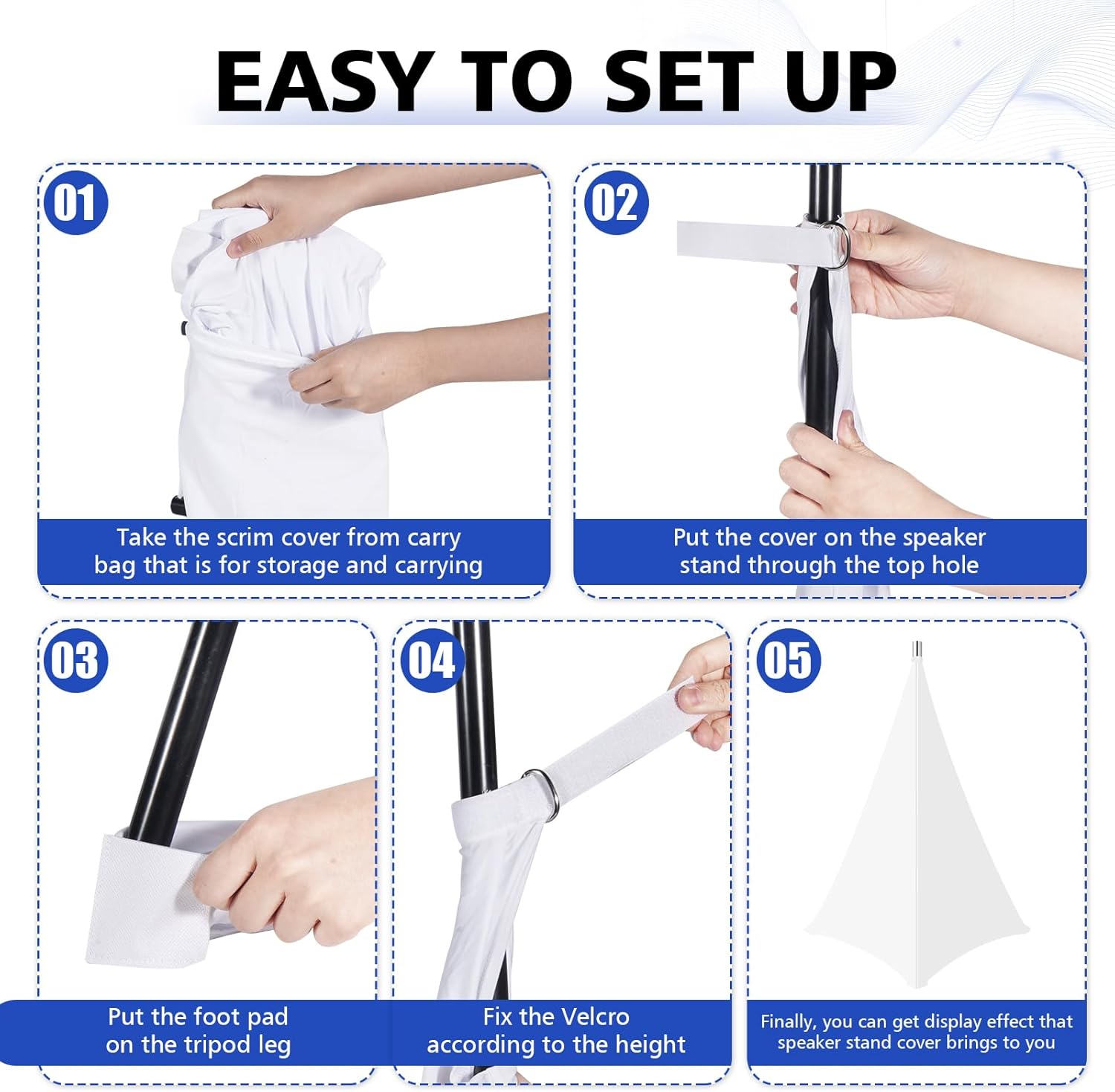 EASY TO SET UP

01

Take the scrim cover from carry bag that is for storage and carrying

02

Put the cover on the speaker stand through the top hole

03

Put the foot pad on the tripod leg

04

Fix the Velcro according to the height

05

Finally, you can get display effect that speaker stand cover brings to you